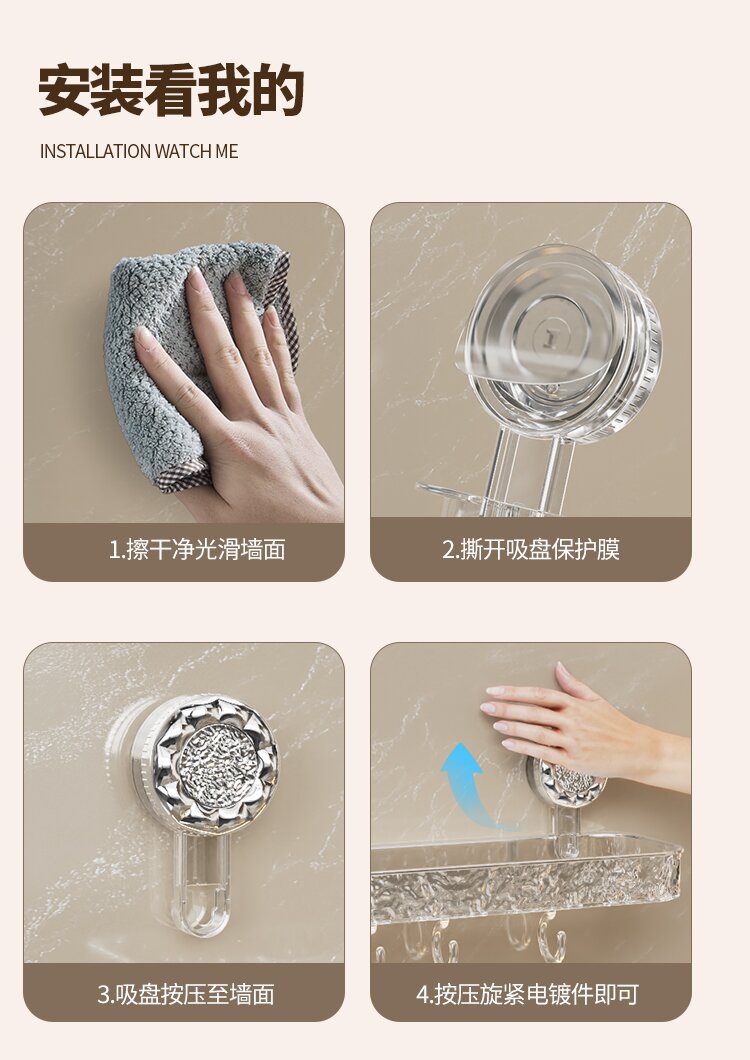 安装看我的

INSTALLATION WATCH ME

1.擦干净光滑墙面

2.撕开吸盘保护膜

3.吸盘按压至墙面

4.按压旋紧电镀件即可