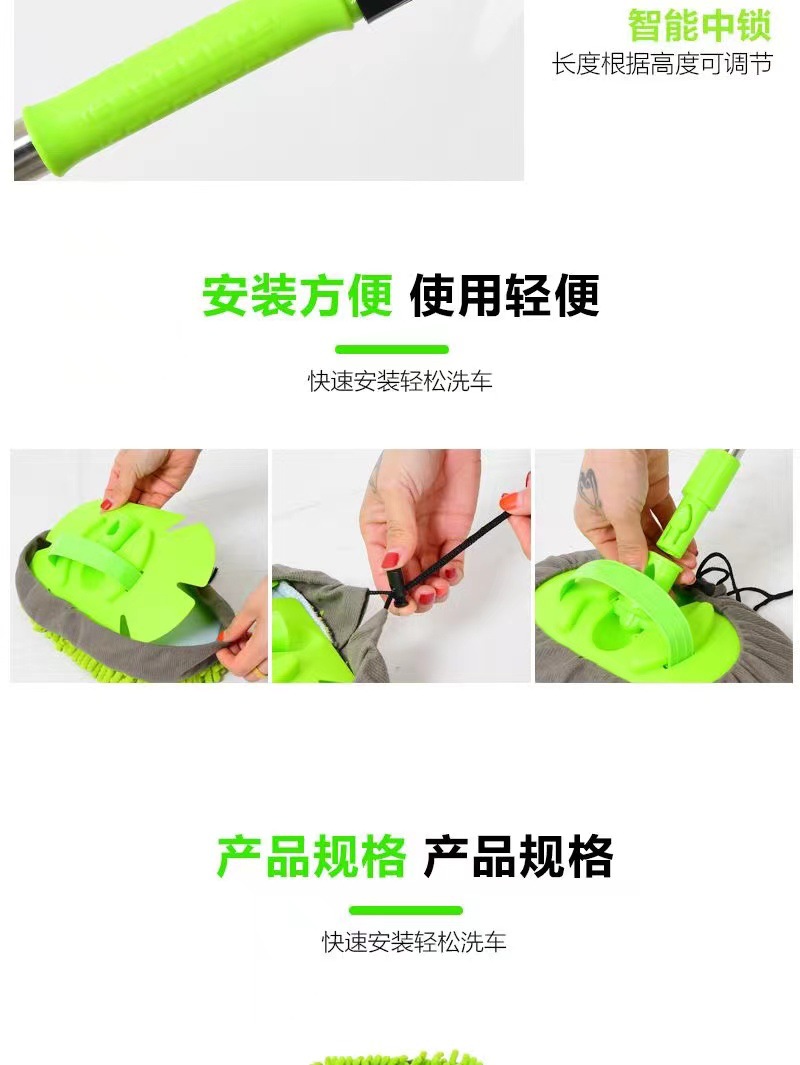 智能中锁
长度根据高度可调节

安装方便 使用轻便

快速安装轻松洗车

产品规格 产品规格

快速安装轻松洗车