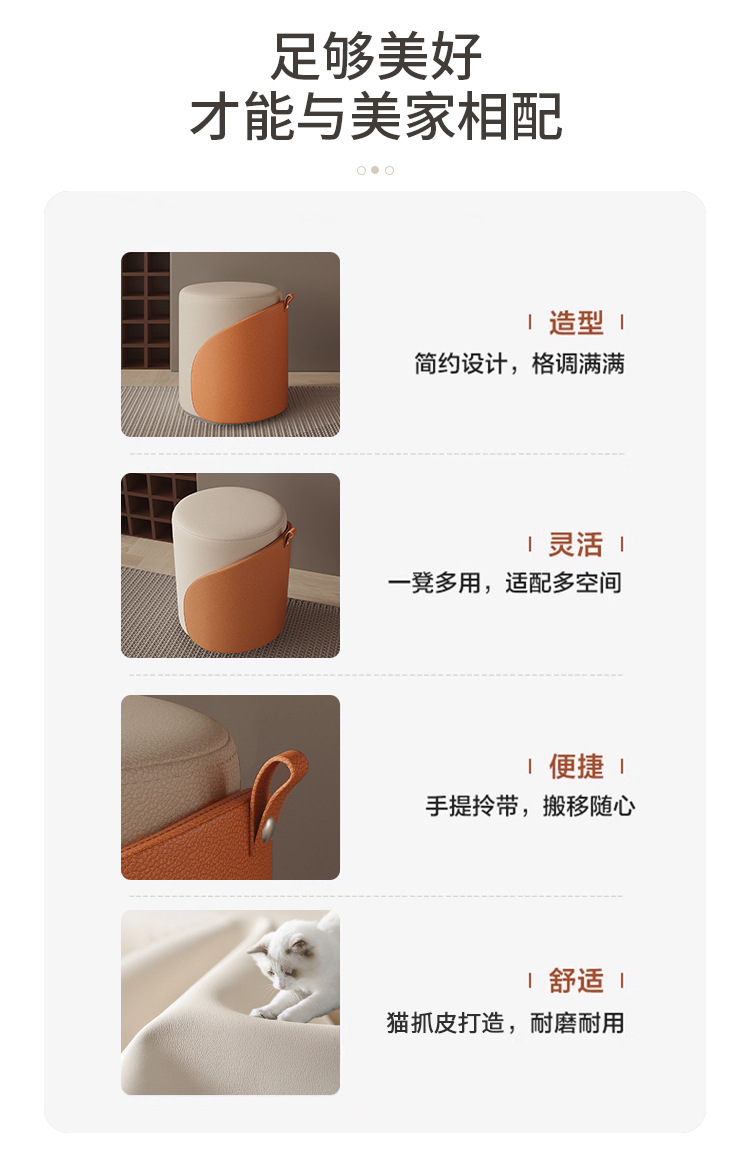 足够美好
才能与美家相配

造型
简约设计，格调满满

灵活
一凳多用，适配多空间

便捷
手提拎带，搬移随心

舒适
猫抓皮打造，耐磨耐用