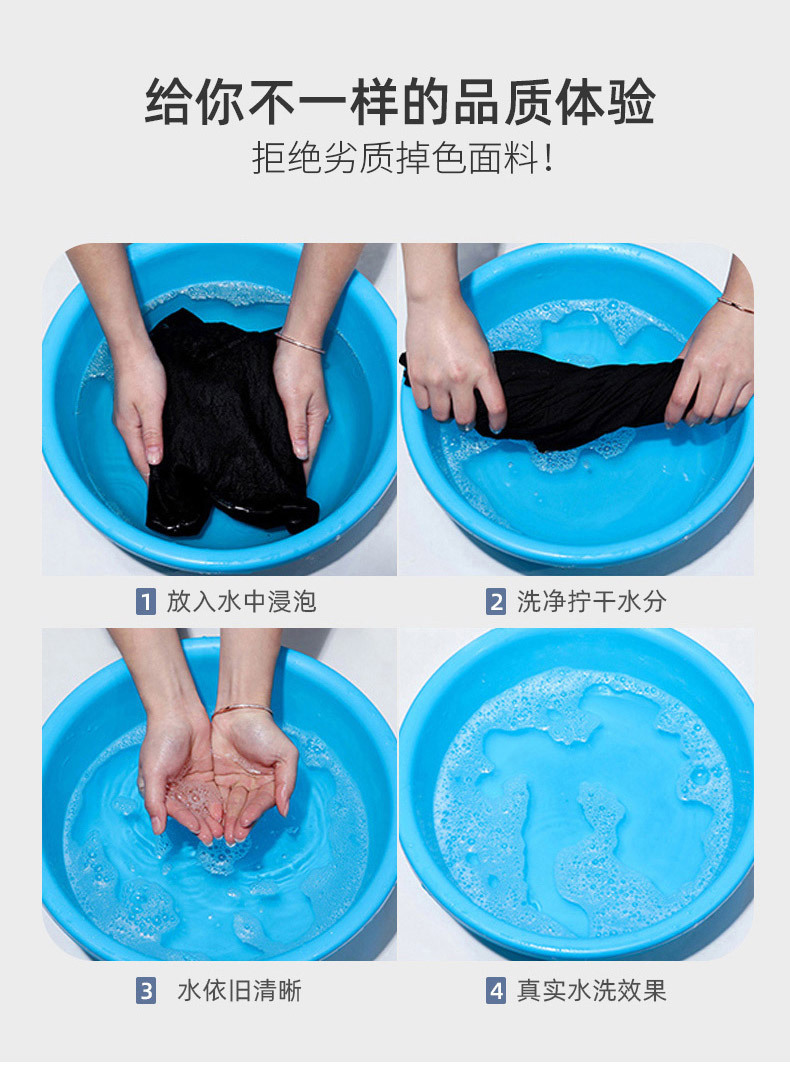 给你不一样的品质体验
拒绝劣质掉色面料!

1 放入水中浸泡

2 洗净拧干水分

3 水依旧清晰

4 真实水洗效果