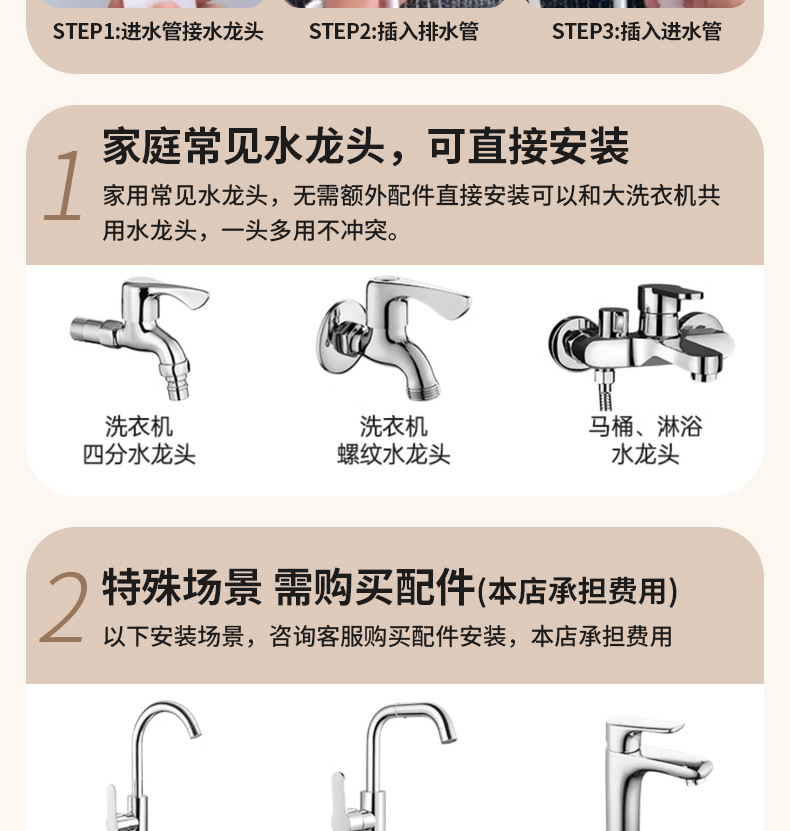 STEP1:进水管接水龙头
STEP2:插入排水管
STEP3:插入进水管

1
家庭常见水龙头，可直接安装
家用常见水龙头，无需额外配件直接安装可以和大洗衣机共用水龙头，一头多用不冲突。

洗衣机
四分水龙头

洗衣机
螺纹水龙头

马桶、淋浴
水龙头

2
特殊场景 需购买配件(本店承担费用)
以下安装场景，咨询客服购买配件安装，本店承担费用