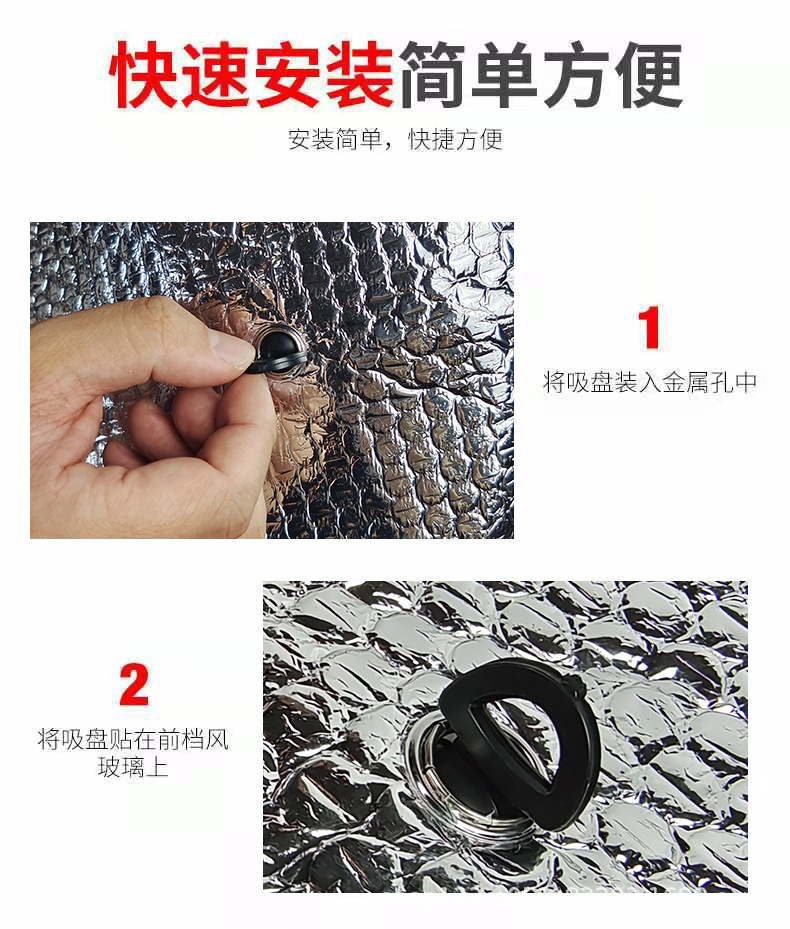 快速安装简单方便

安装简单，快捷方便

1

将吸盘装入金属孔中

2

将吸盘贴在前档风玻璃上