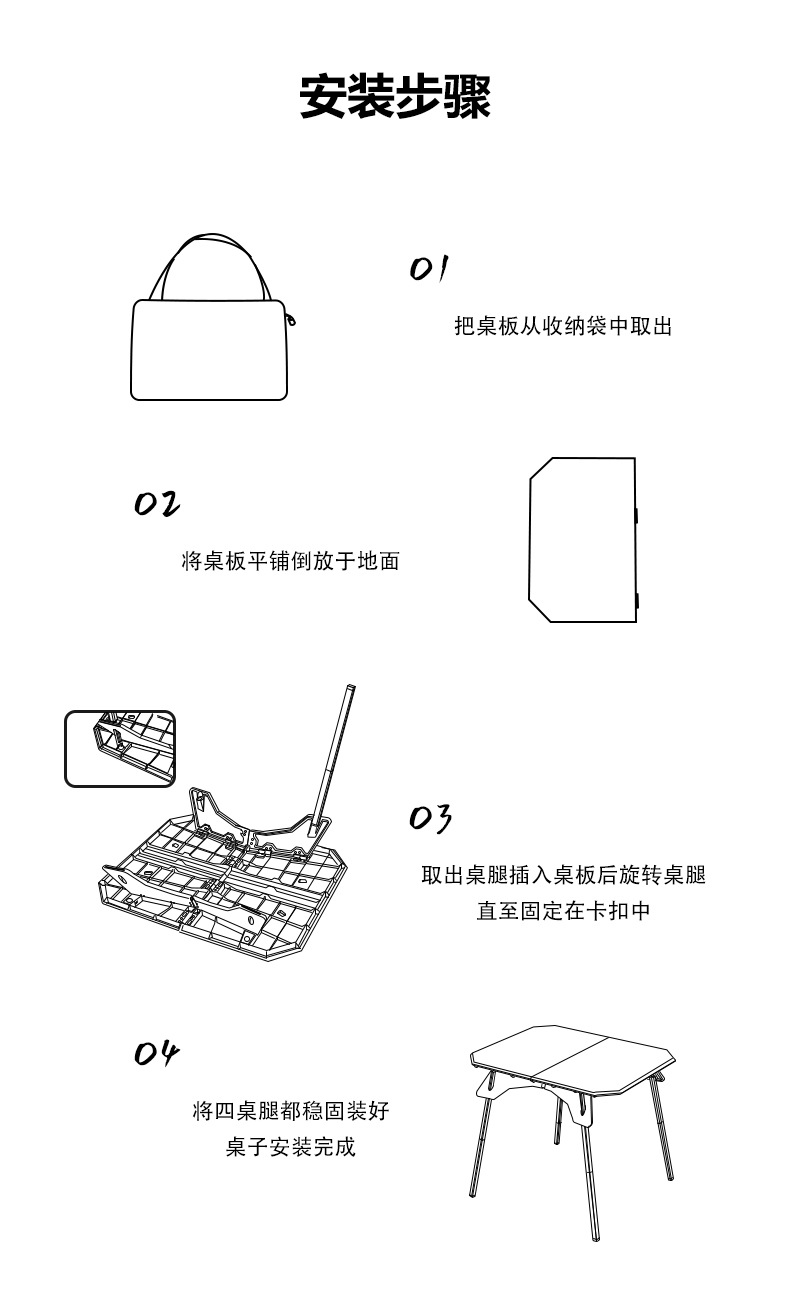 安装步骤

01

把桌板从收纳袋中取出

02

将桌板平铺倒放于地面

03

取出桌腿插入桌板后旋转桌腿
直至固定在卡扣中

04

将四桌腿都稳固装好
桌子安装完成