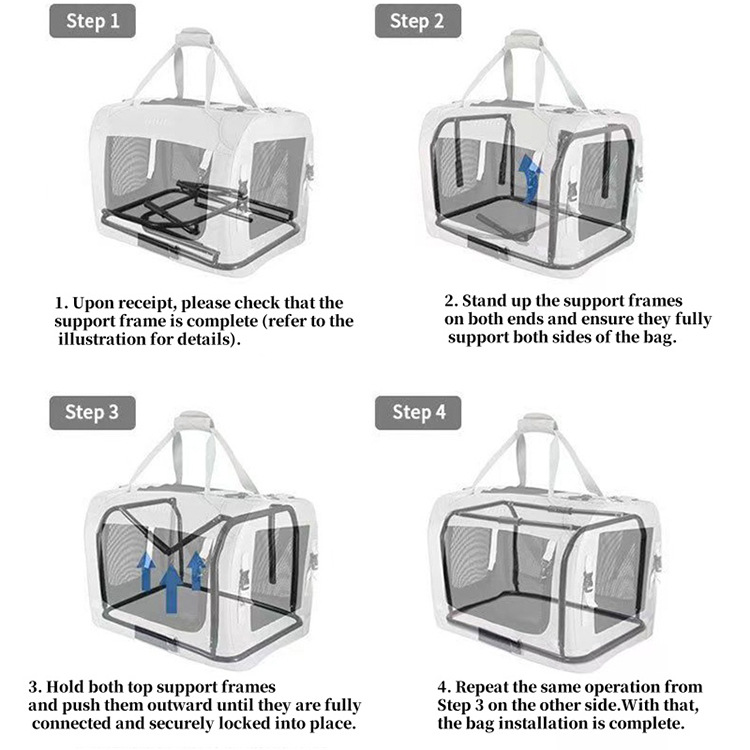 Step 1

1. Upon receipt, please check that the support frame is complete (refer to the illustration for details).

Step 2

2. Stand up the support frames on both ends and ensure they fully support both sides of the bag.

Step 3

3. Hold both top support frames and push them outward until they are fully connected and securely locked into place.

Step 4

4. Repeat the same operation from Step 3 on the other side.With that, the bag installation is complete.