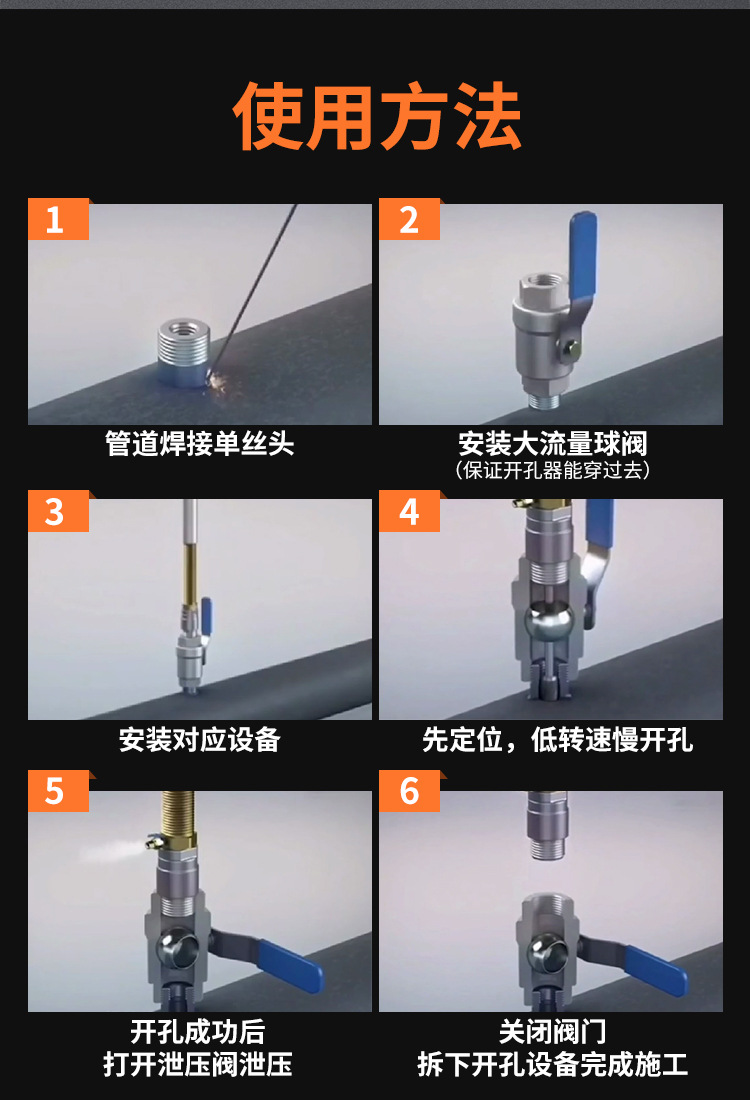 使用方法

1
管道焊接单丝头

2
安装大流量球阀
（保证开孔器能穿过去）

3
安装对应设备

4
先定位，低转速慢开孔

5
开孔成功后
打开泄压阀泄压

6
关闭阀门
拆下开孔设备完成施工