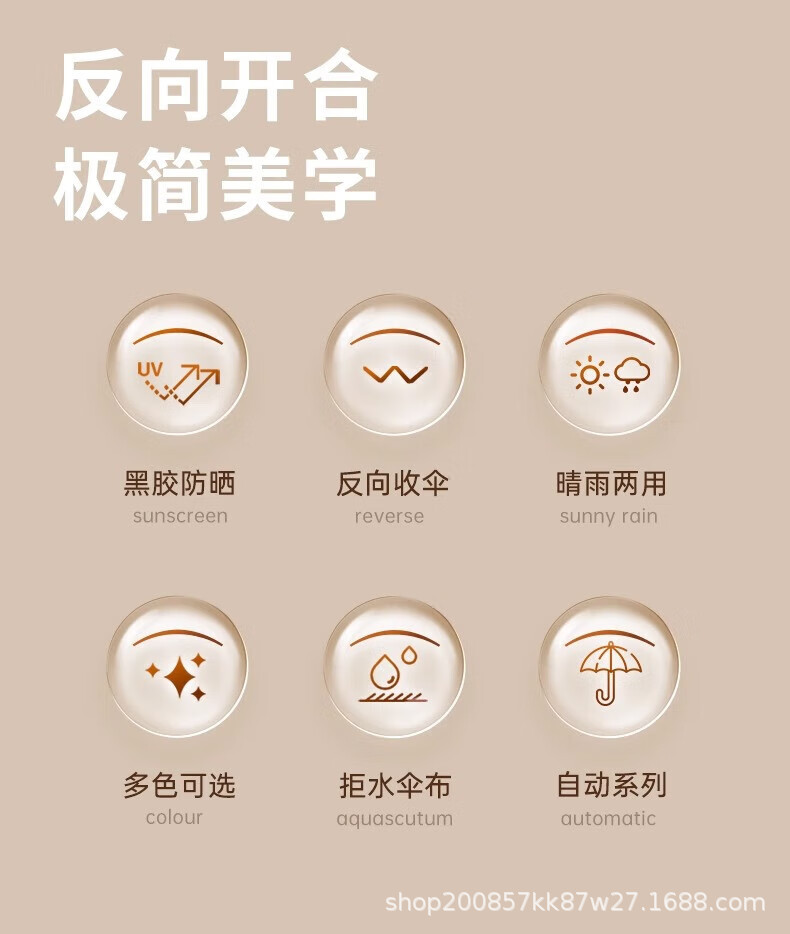 反向开合
极简美学

UV

黑胶防晒
sunscreen

反向收伞
reverse

晴雨两用
sunny rain

多色可选
colour

拒水伞布
aquascutum

自动系列
automatic

shop200857kk87w27.1688.com