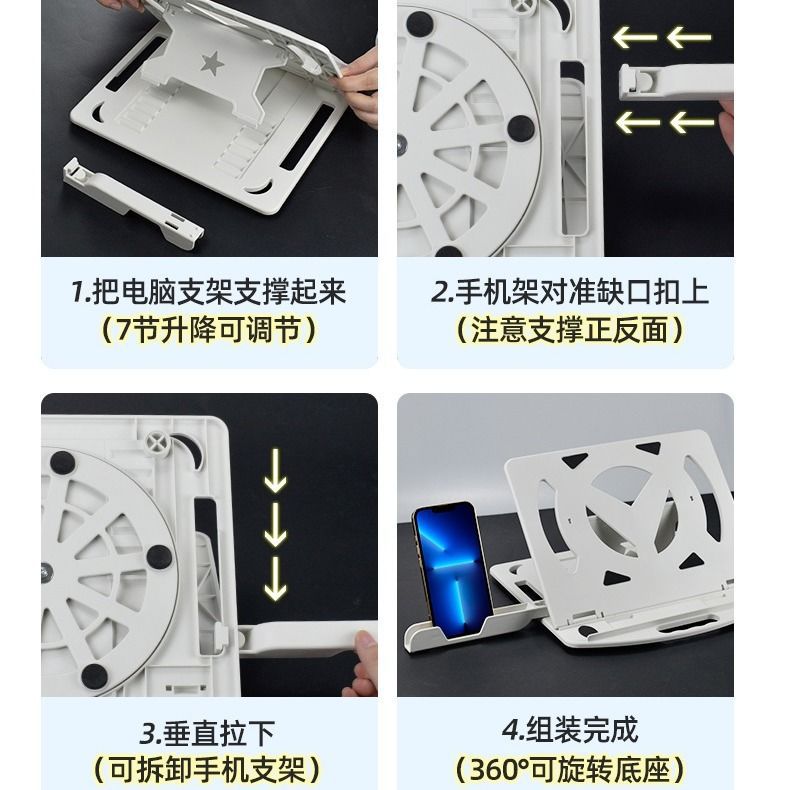 1.把电脑支架支撑起来
（7节升降可调节）

2.手机架对准缺口扣上
（注意支撑正反面）

3.垂直拉下
（可拆卸手机支架）

4.组装完成
（360°可旋转底座）