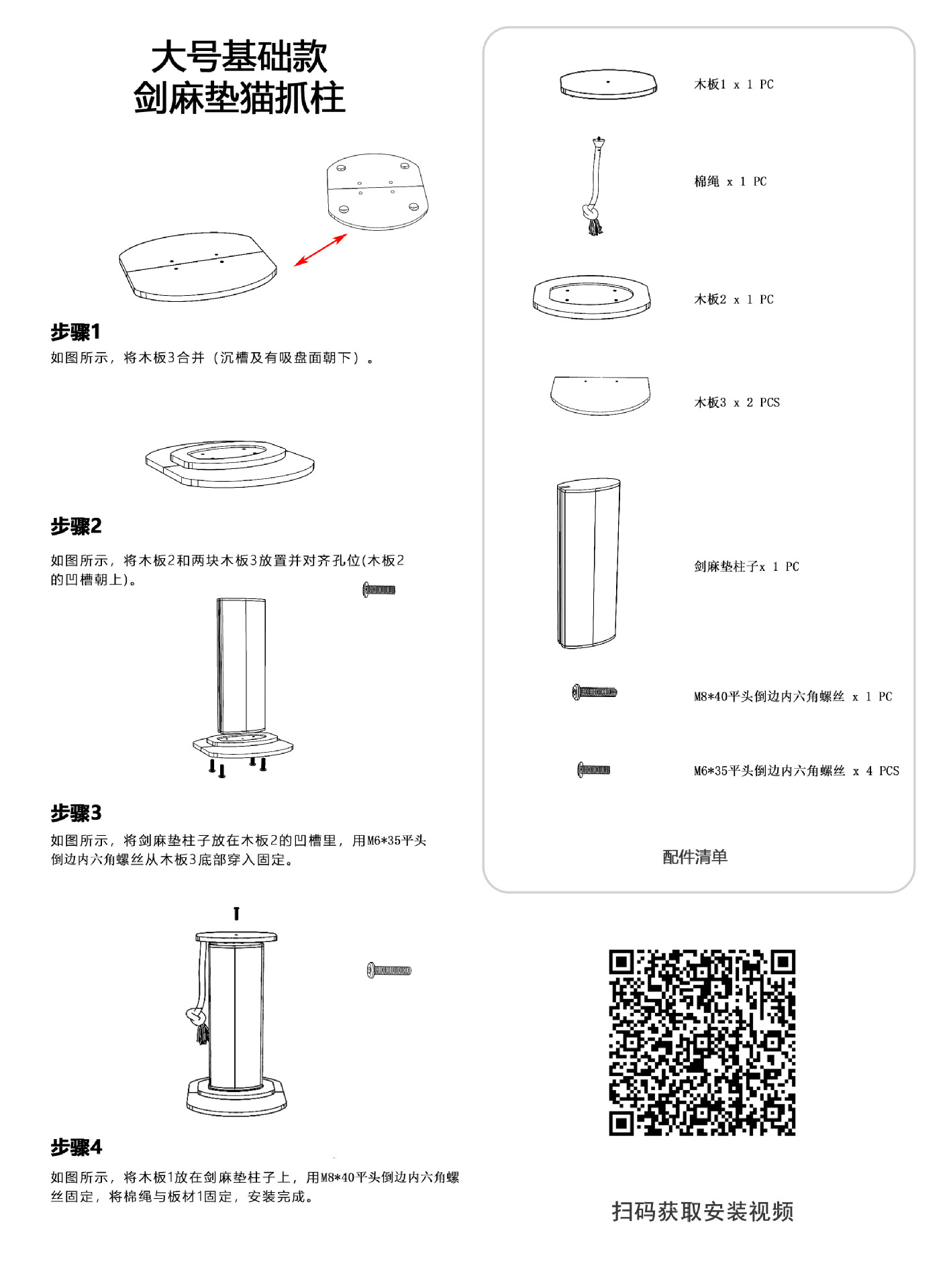 大号基础款
剑麻垫猫抓柱

步骤1
如图所示，将木板3合并（沉槽及有吸盘面朝下）。

步骤2
如图所示，将木板2和两块木板3放置并对齐孔位(木板2的凹槽朝上)。

步骤3
如图所示，将剑麻垫柱子放在木板2的凹槽里，用M6*35平头倒边内六角螺丝从木板3底部穿入固定。

步骤4
如图所示，将木板1放在剑麻垫柱子上，用M8*40平头倒边内六角螺丝固定，将棉绳与板材1固定，安装完成。

木板1 x 1 PC

棉绳 x 1 PC

木板2 x 1 PC

木板3 x 2 PCS

剑麻垫柱子x 1 PC

M8*40平头倒边内六角螺丝 x 1 PC

M6*35平头倒边内六角螺丝 x 4 PCS

配件清单

扫码获取安装视频