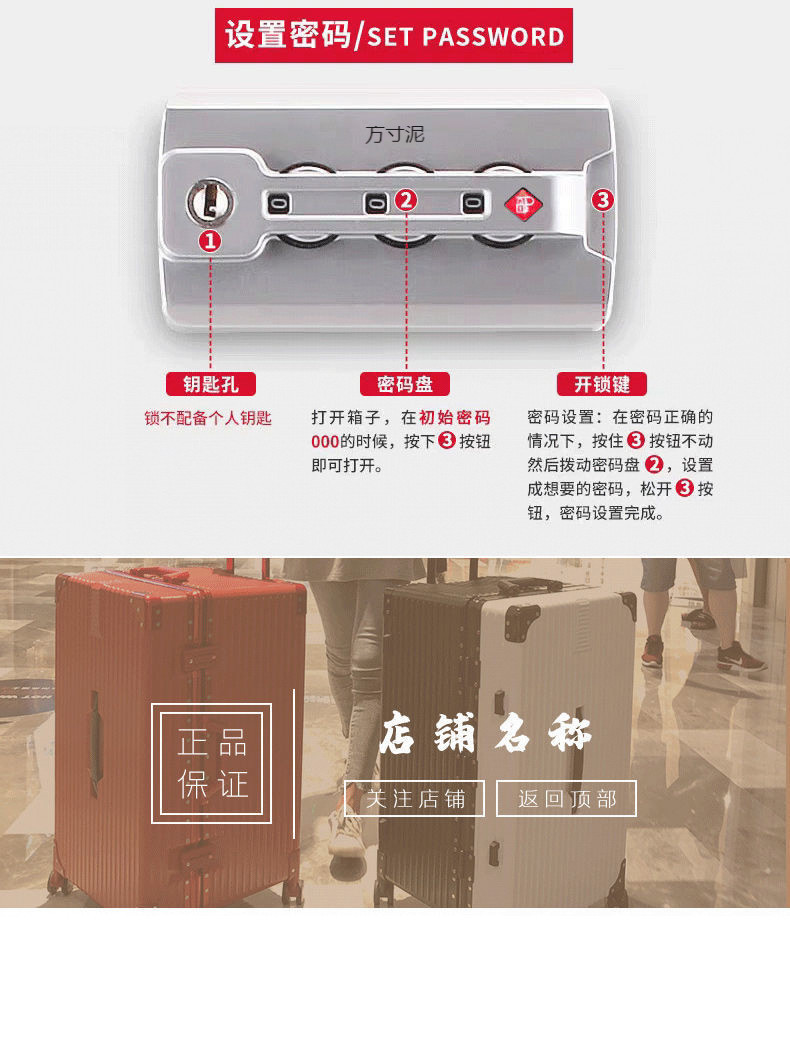 设置密码/SET PASSWORD

万寸泥

1 2 3

钥匙孔

锁不配备个人钥匙

密码盘

打开箱子，在初始密码000的时候，按下3按钮即可打开。

开锁键

密码设置：在密码正确的情况下，按住3按钮不动然后拨动密码盘2，设置成想要的密码，松开3按钮，密码设置完成。

正品保证

店铺名称

关注店铺

返回顶部