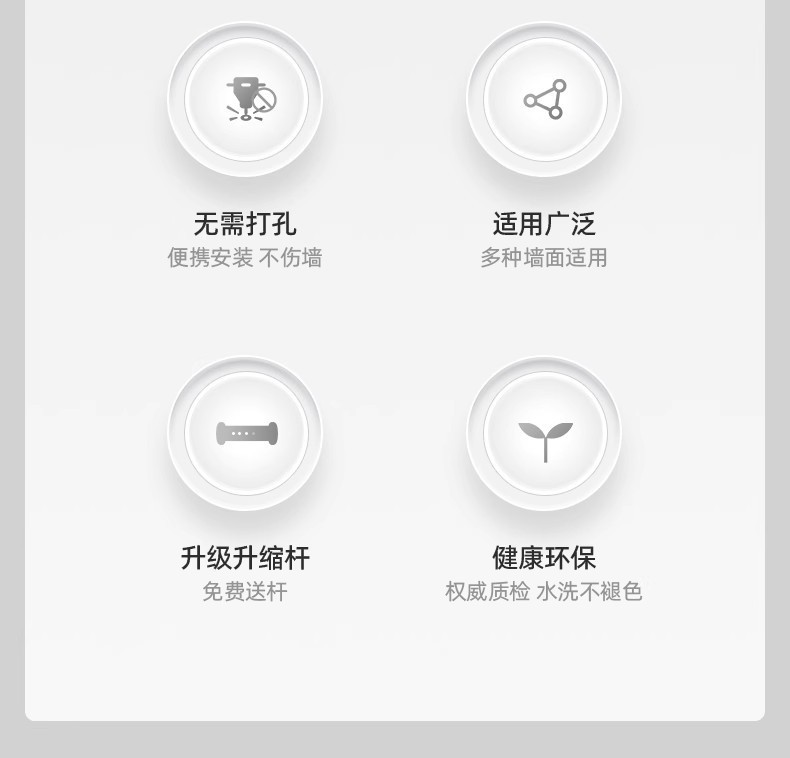 无需打孔
便携安装 不伤墙

适用广泛
多种墙面适用

升级升缩杆
免费送杆

健康环保
权威质检 水洗不褪色