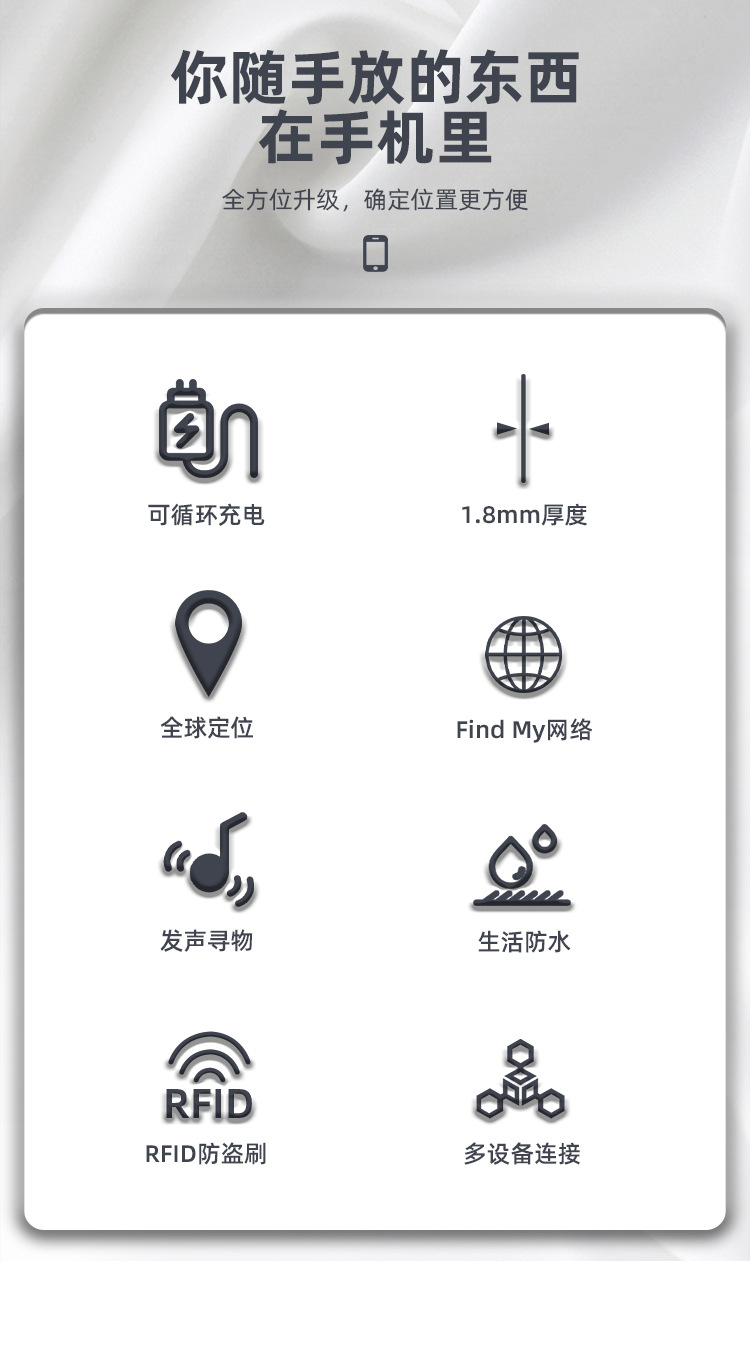 你随手放的东西
在手机里

全方位升级，确定位置更方便

可循环充电

1.8mm厚度

全球定位

Find My网络

发声寻物

生活防水

RFID

RFID防盗刷

多设备连接