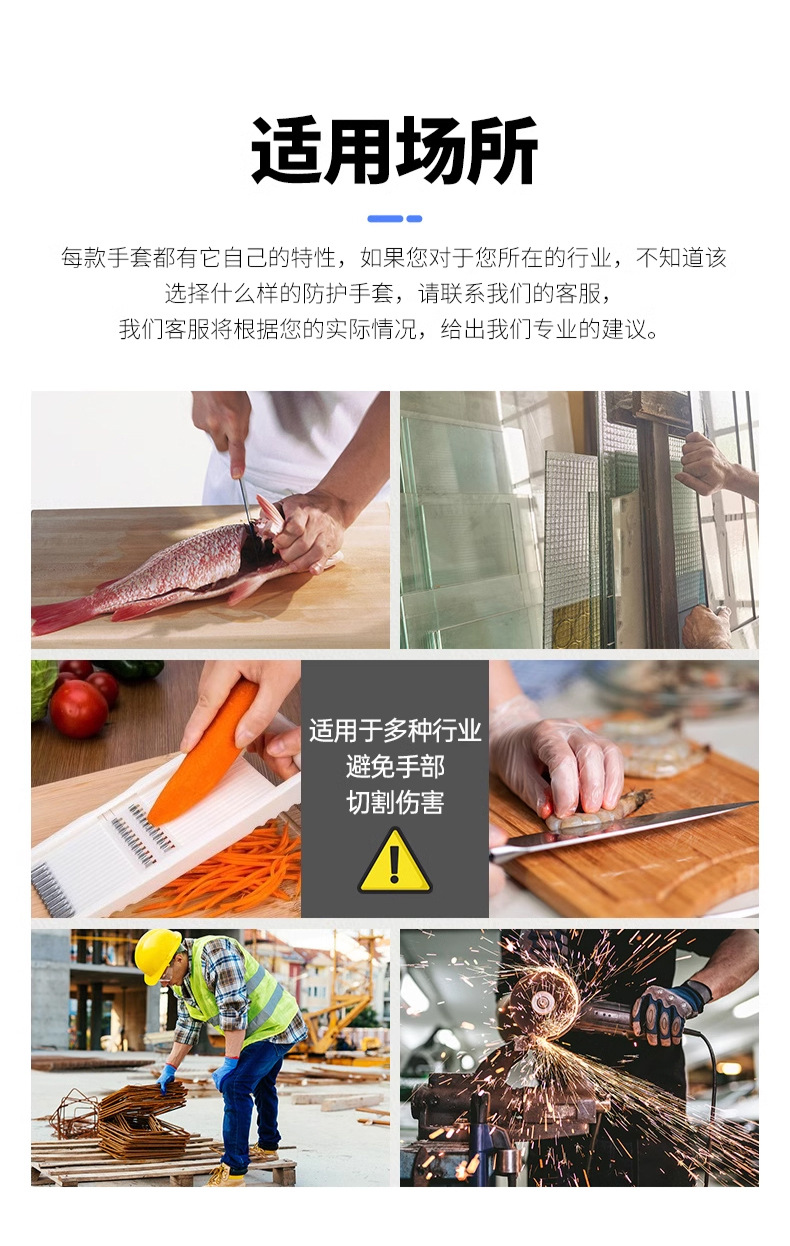 适用场所

每款手套都有它自己的特性，如果您对于您所在的行业，不知道该选择什么样的防护手套，请联系我们的客服，我们客服将根据您的实际情况，给出我们专业的建议。

适用于多种行业
避免手部
切割伤害