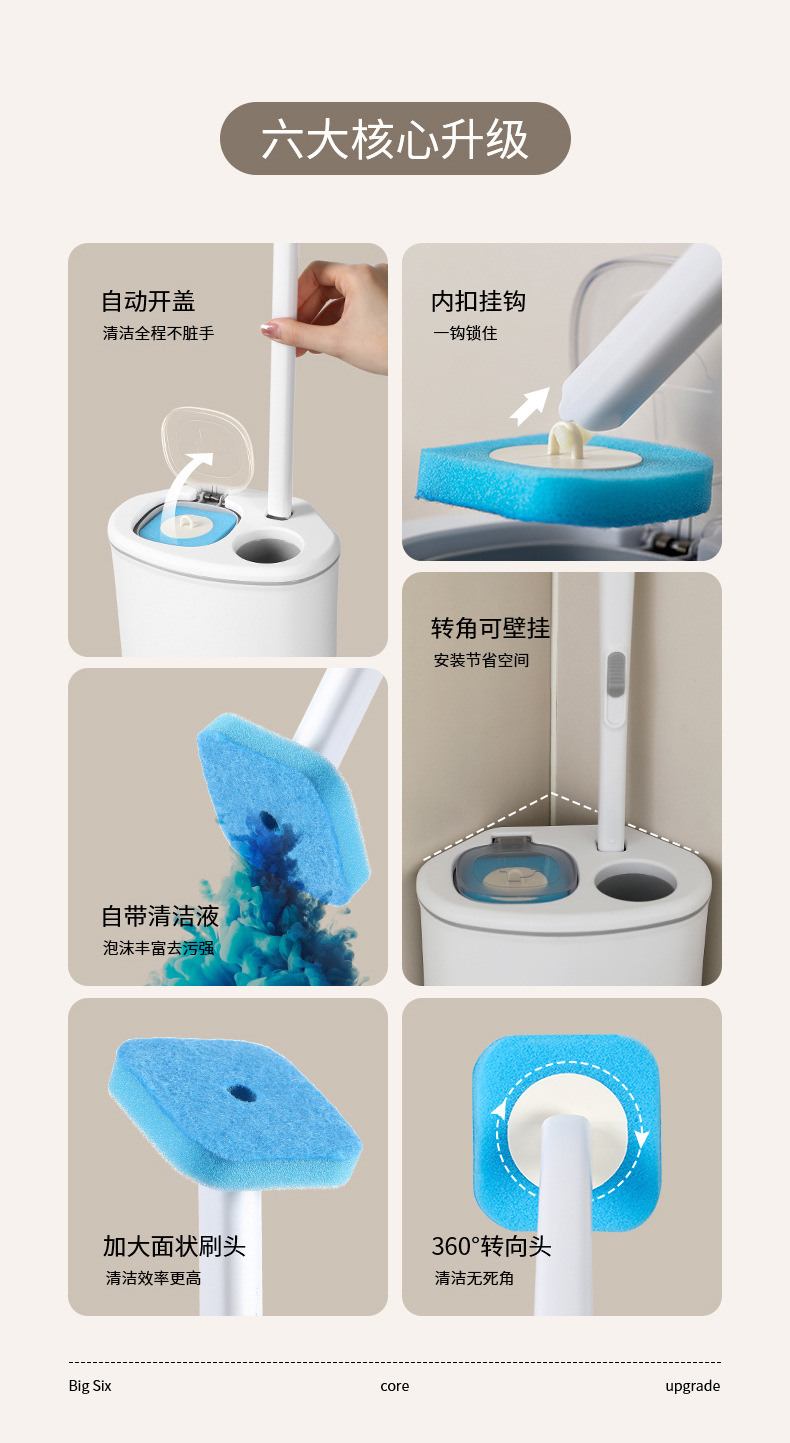 六大核心升级

自动开盖
清洁全程不脏手

内扣挂钩
一钩锁住

转角可壁挂
安装节省空间

自带清洁液
泡沫丰富去污强

加大面状刷头
清洁效率更高

360°转向头
清洁无死角

Big Six core upgrade