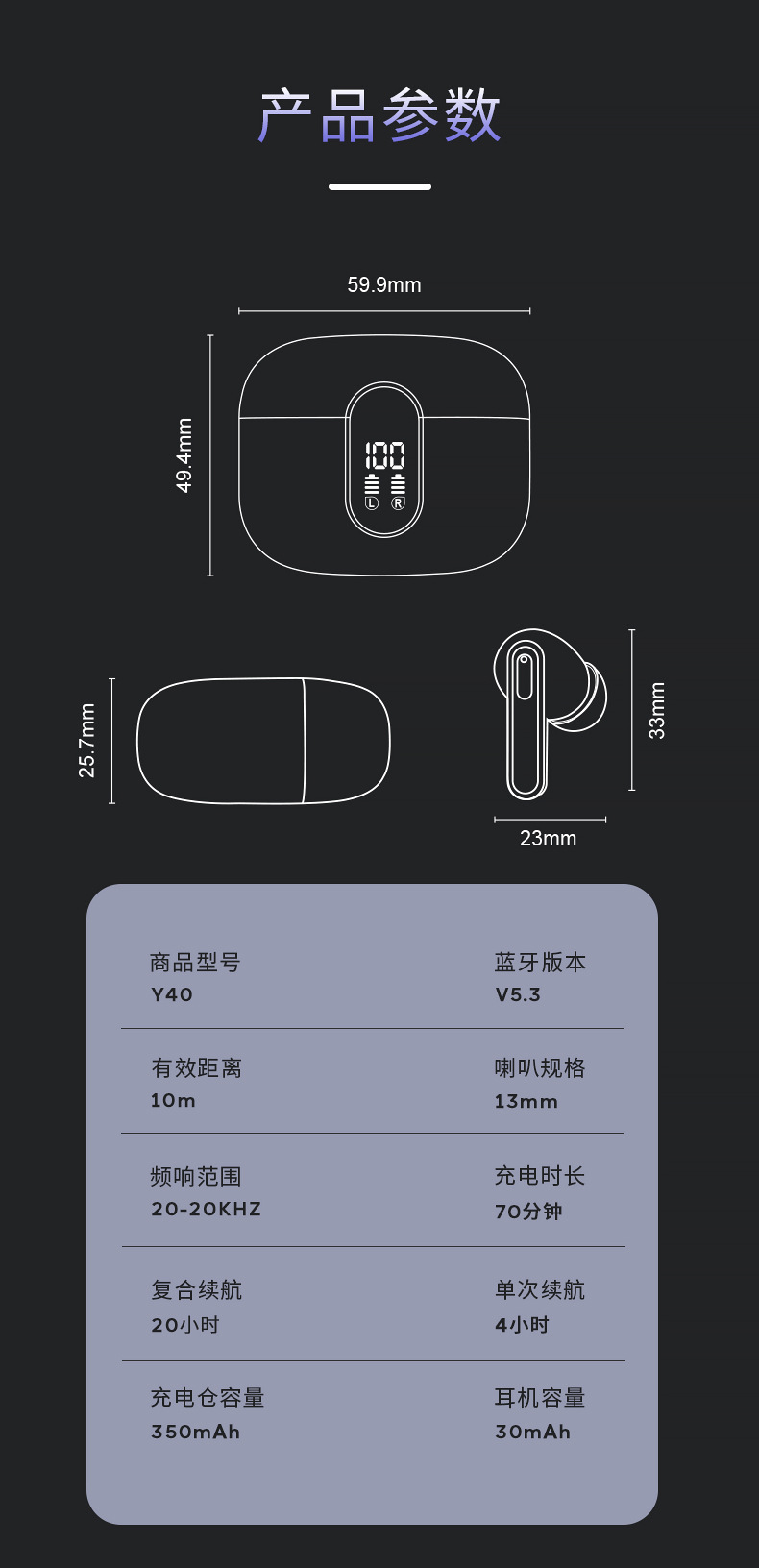 产品参数

59.9mm

49.4mm

100

L R

25.7mm

33mm

23mm

商品型号
Y40

蓝牙版本
V5.3

有效距离
10m

喇叭规格
13mm

频响范围
20-20KHZ

充电时长
70分钟

复合续航
20小时

单次续航
4小时

充电仓容量
350mAh

耳机容量
30mAh