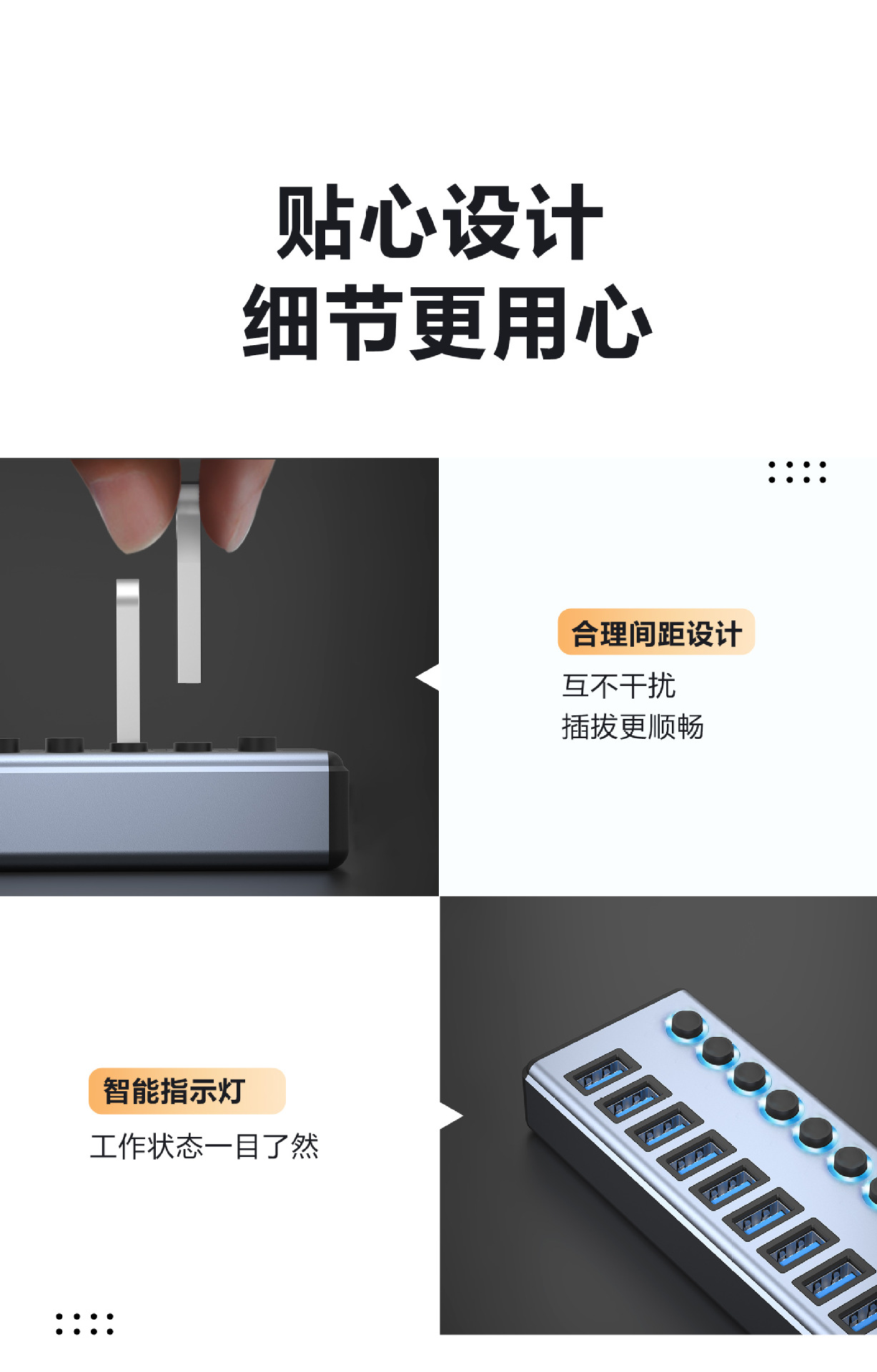 贴心设计
细节更用心

合理间距设计
互不干扰
插拔更顺畅

智能指示灯
工作状态一目了然