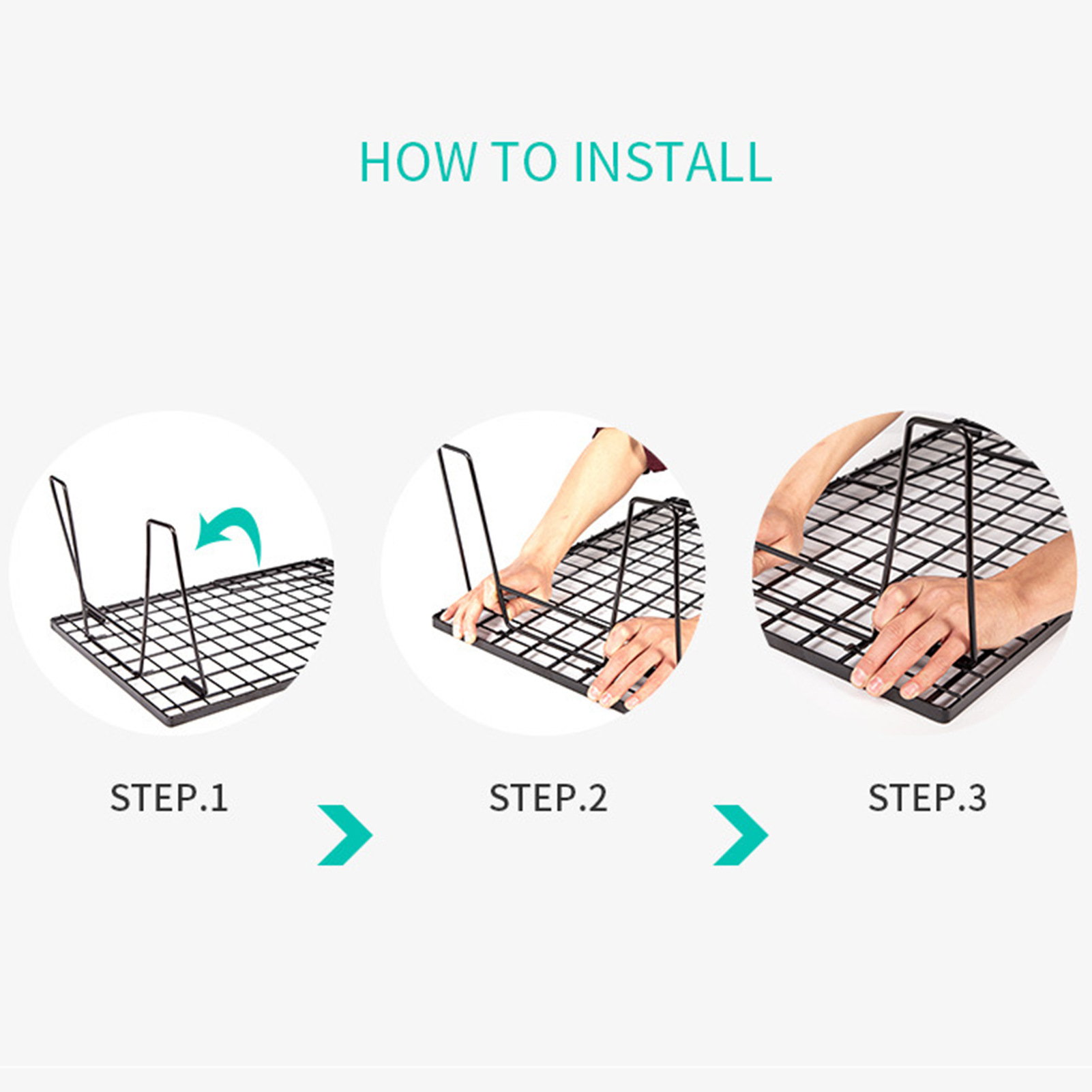 HOW TO INSTALL

STEP.1

STEP.2

STEP.3