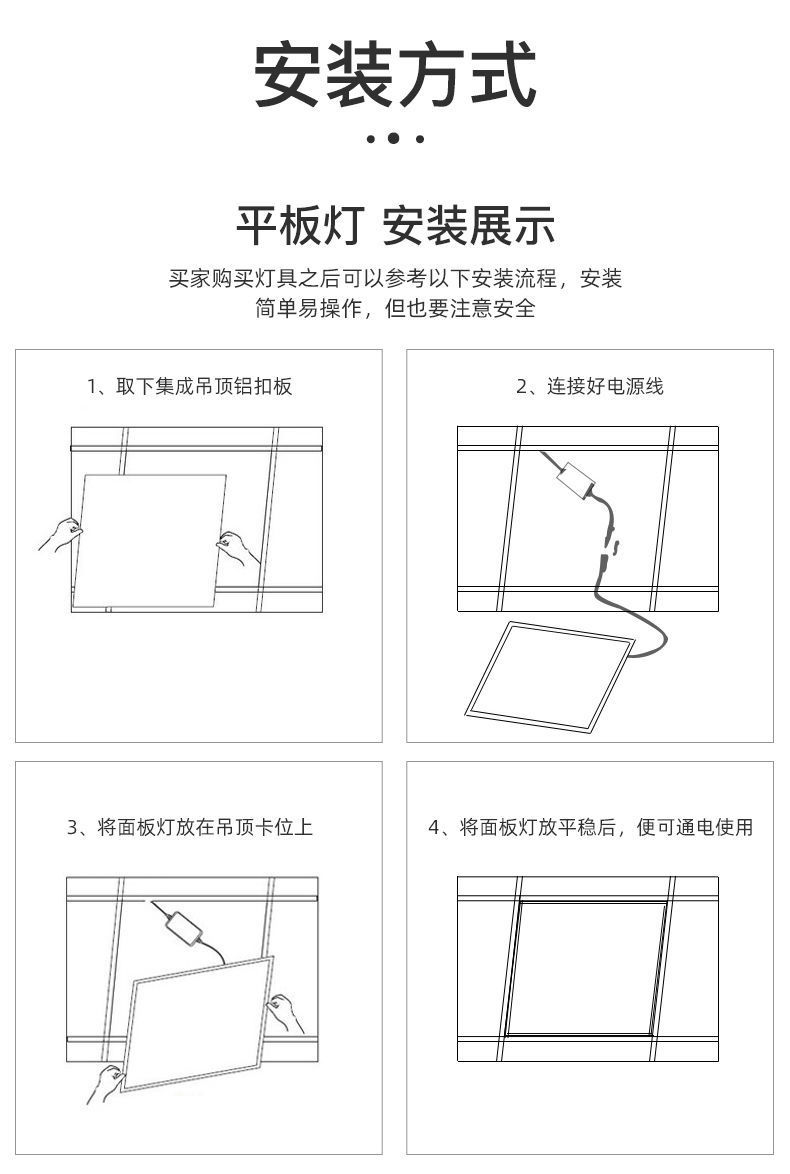 安装方式

平板灯 安装展示

买家购买灯具之后可以参考以下安装流程，安装简单易操作，但也要注意安全

1、取下集成吊顶铝扣板

2、连接好电源线

3、将面板灯放在吊顶卡位上

4、将面板灯放平稳后，便可通电使用