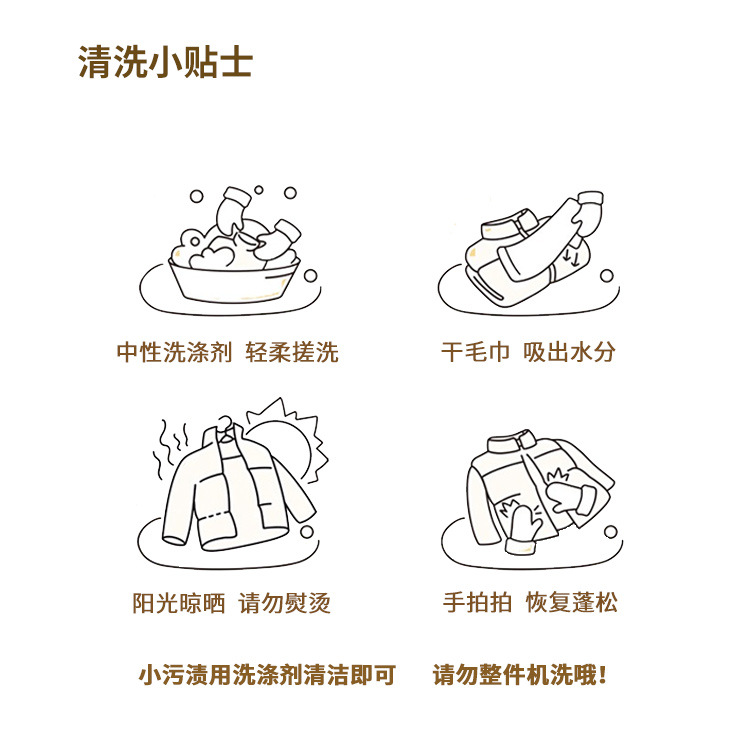 清洗小贴士

中性洗涤剂 轻柔搓洗

干毛巾 吸出水分

阳光晾晒 请勿熨烫

手拍拍 恢复蓬松

小污渍用洗涤剂清洁即可　　请勿整件机洗哦！