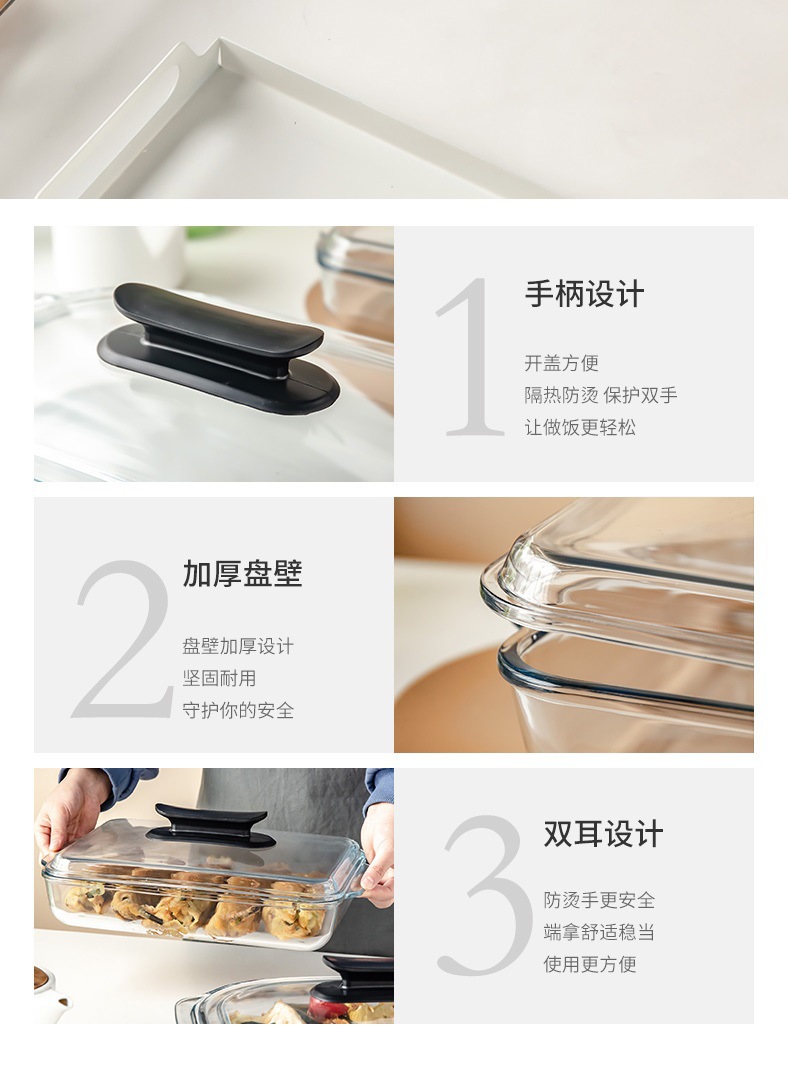 1
手柄设计

开盖方便
隔热防烫 保护双手
让做饭更轻松

2
加厚盘壁

盘壁加厚设计
坚固耐用
守护你的安全

3
双耳设计

防烫手更安全
端拿舒适稳当
使用更方便