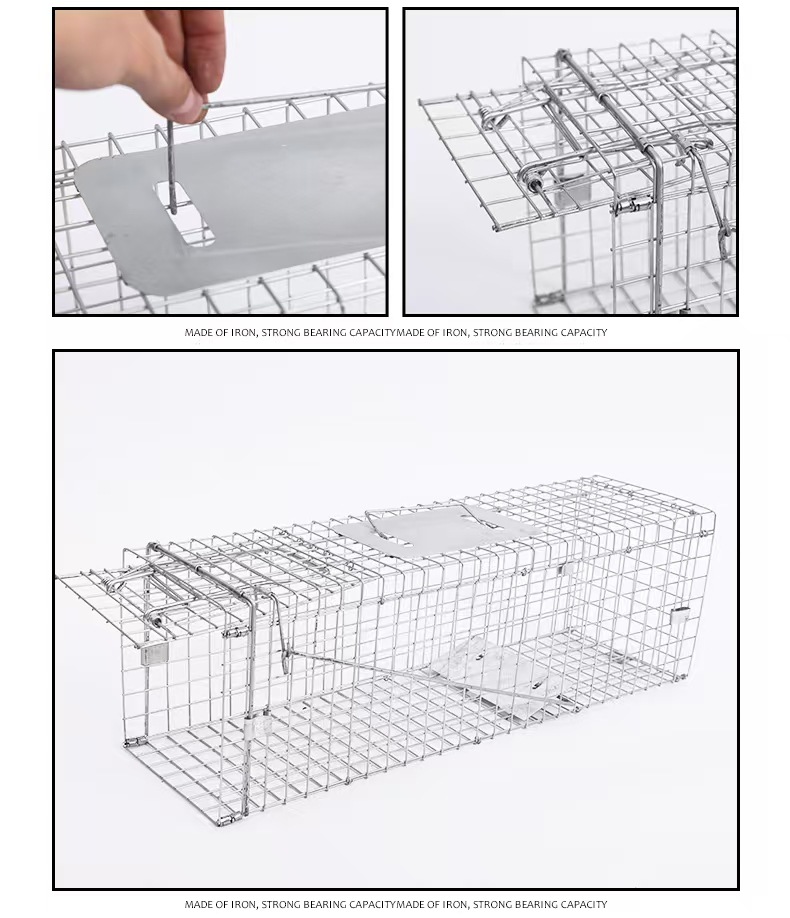 MADE OF IRON, STRONG BEARING CAPACITYMADE OF IRON, STRONG BEARING CAPACITY

MADE OF IRON, STRONG BEARING CAPACITYMADE OF IRON, STRONG BEARING CAPACITY