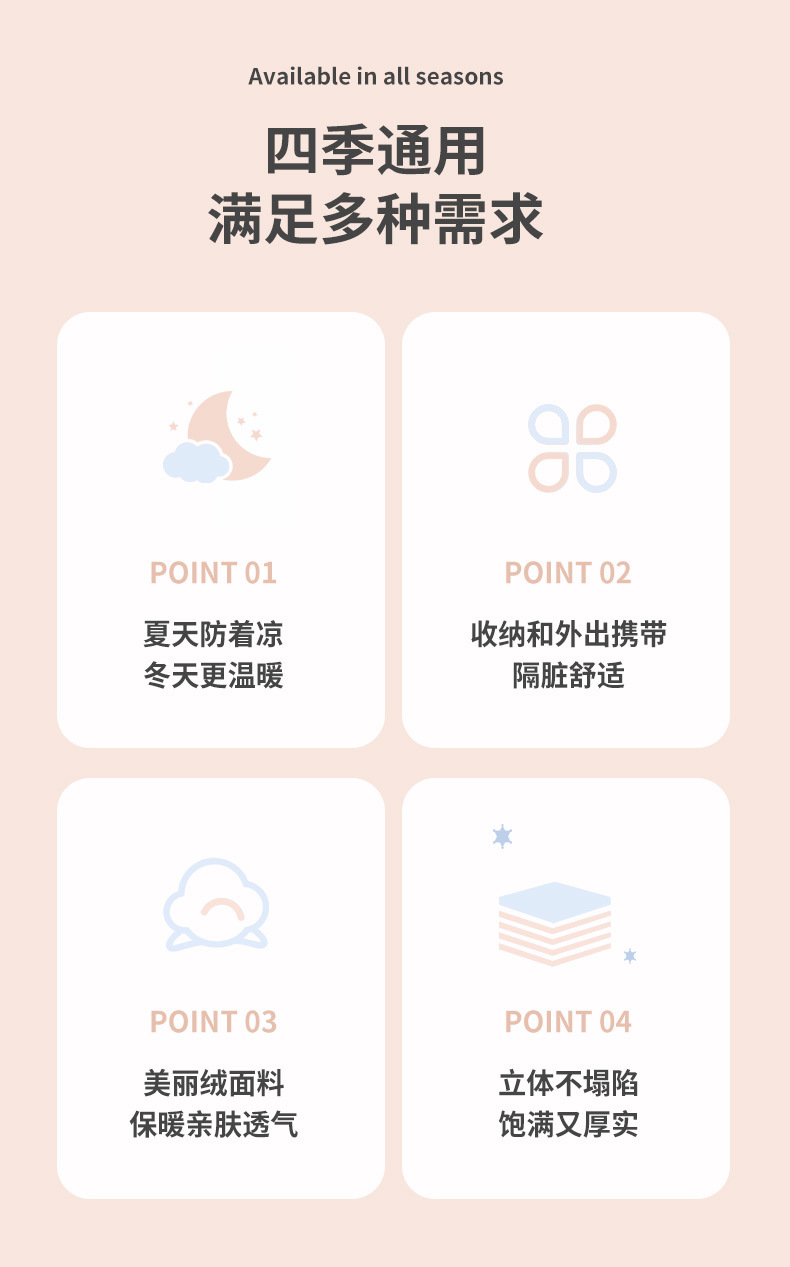 Available in all seasons

四季通用
满足多种需求

POINT 01

夏天防着凉
冬天更温暖

POINT 02

收纳和外出携带
隔脏舒适

POINT 03

美丽绒面料
保暖亲肤透气

POINT 04

立体不塌陷
饱满又厚实