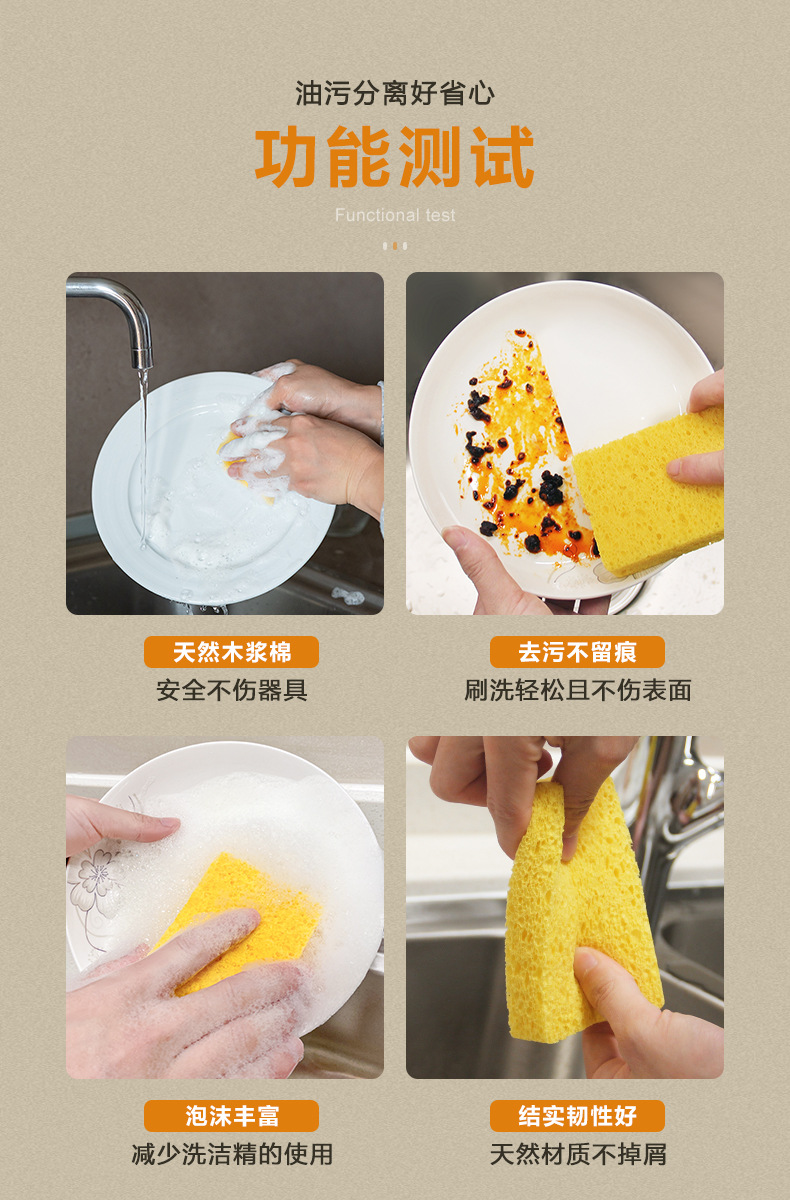 油污分离好省心

功能测试

Functional test

天然木浆棉
安全不伤器具

去污不留痕
刷洗轻松且不伤表面

泡沫丰富
减少洗洁精的使用

结实韧性好
天然材质不掉屑