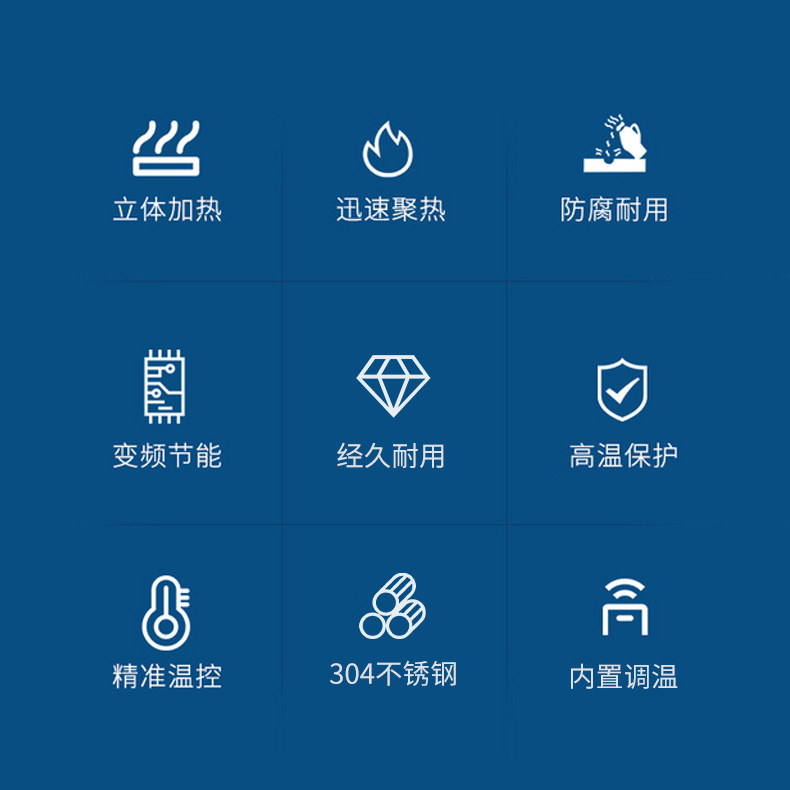 立体加热

迅速聚热

防腐耐用

变频节能

经久耐用

高温保护

精准温控

304不锈钢

内置调温