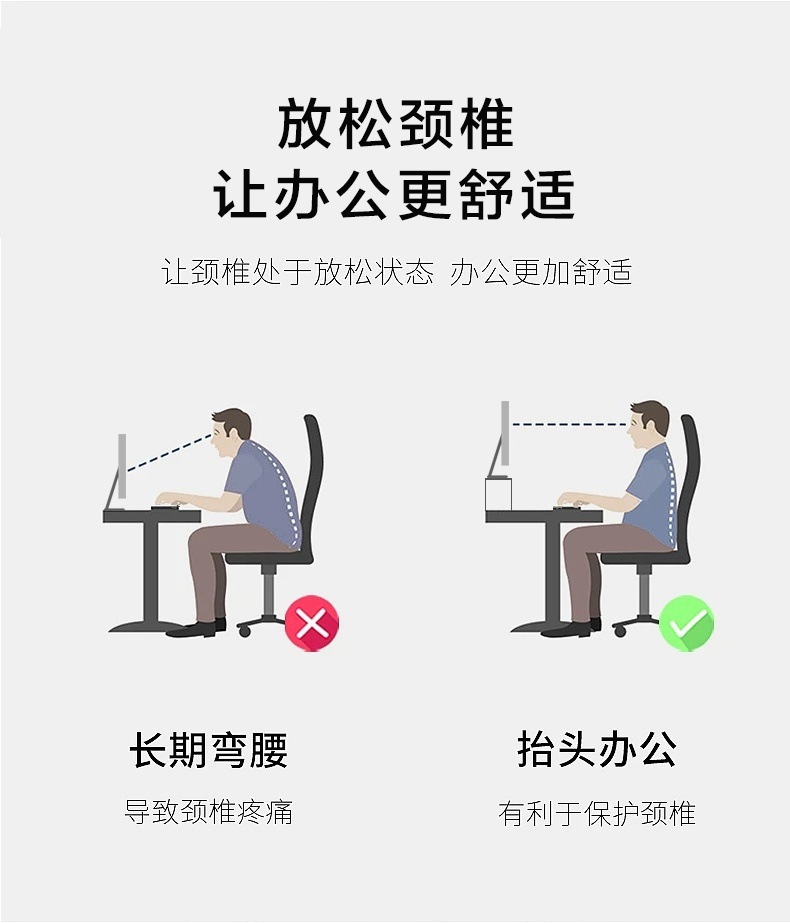 放松颈椎
让办公更舒适

让颈椎处于放松状态 办公更加舒适

长期弯腰

导致颈椎疼痛

抬头办公

有利于保护颈椎