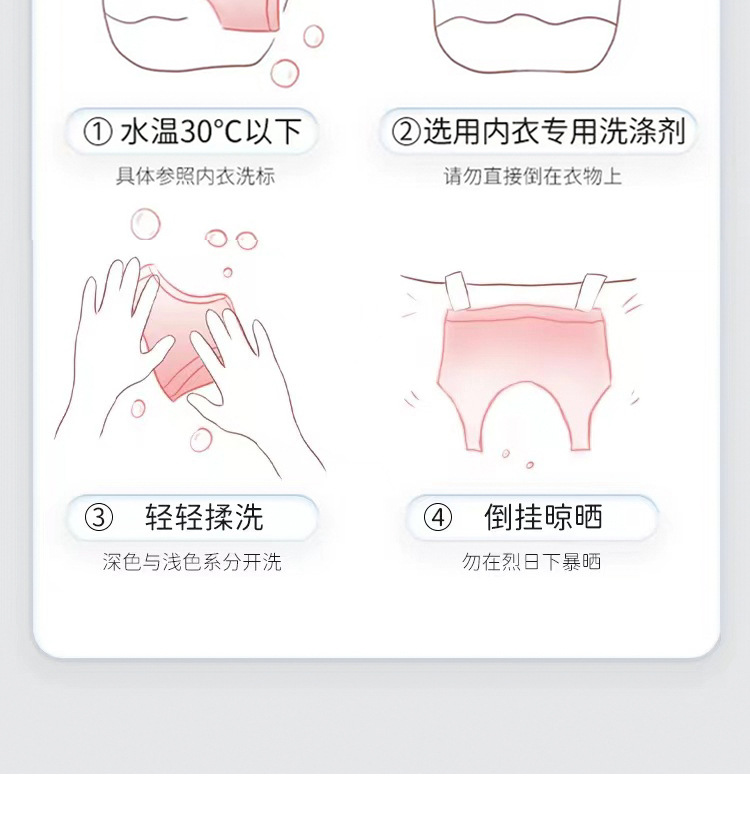 ① 水温30°C以下
具体参照内衣洗标

②选用内衣专用洗涤剂
请勿直接倒在衣物上

③ 轻轻揉洗
深色与浅色系分开洗

④ 倒挂晾晒
勿在烈日下暴晒