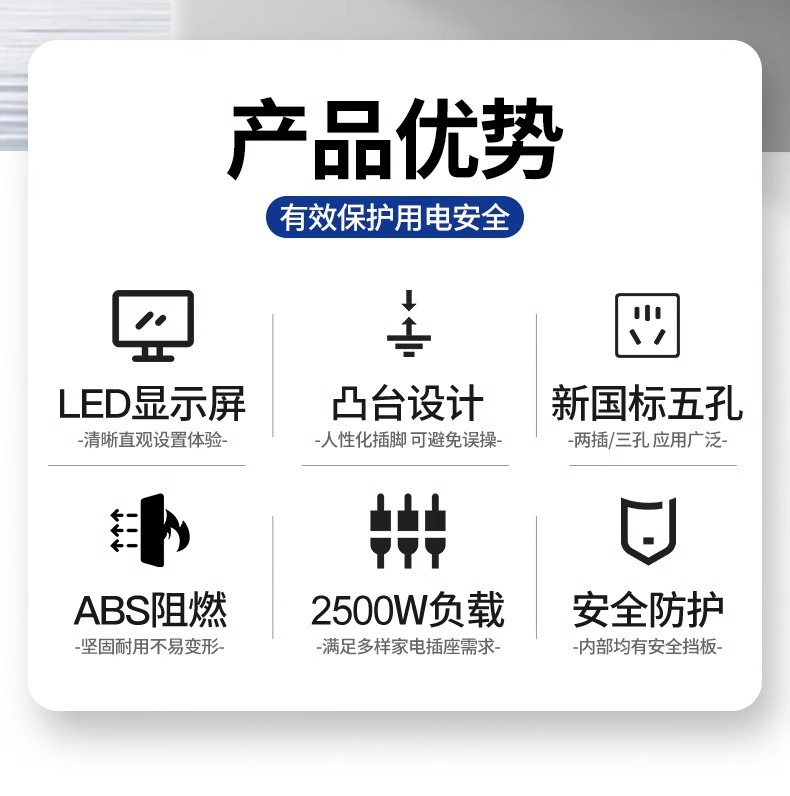 产品优势

有效保护用电安全

LED显示屏

-清晰直观设置体验-

凸台设计

-人性化插脚 可避免误操-

新国标五孔

-两插/三孔 应用广泛-

ABS阻燃

-坚固耐用不易变形-

2500W负载

-满足多样家电插座需求-

安全防护

-内部均有安全挡板-