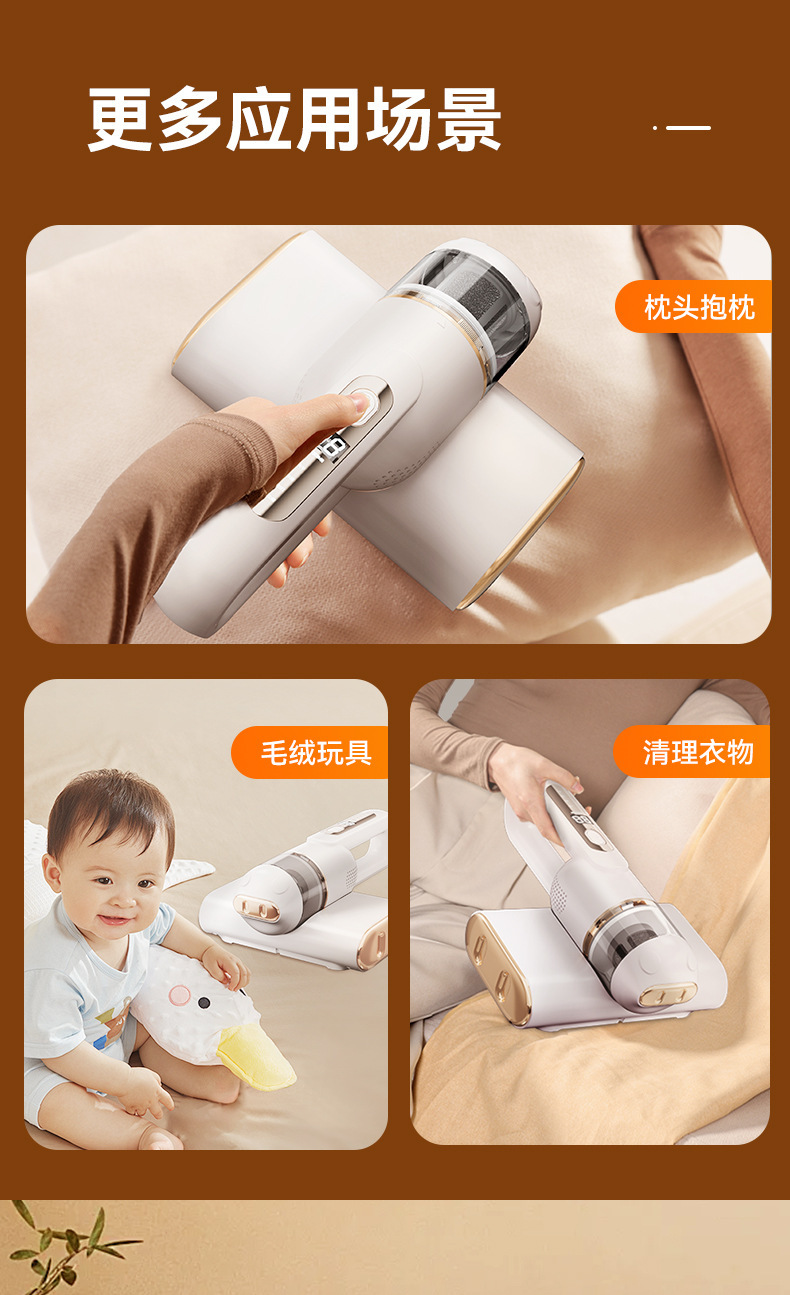 更多应用场景

枕头抱枕

毛绒玩具

清理衣物