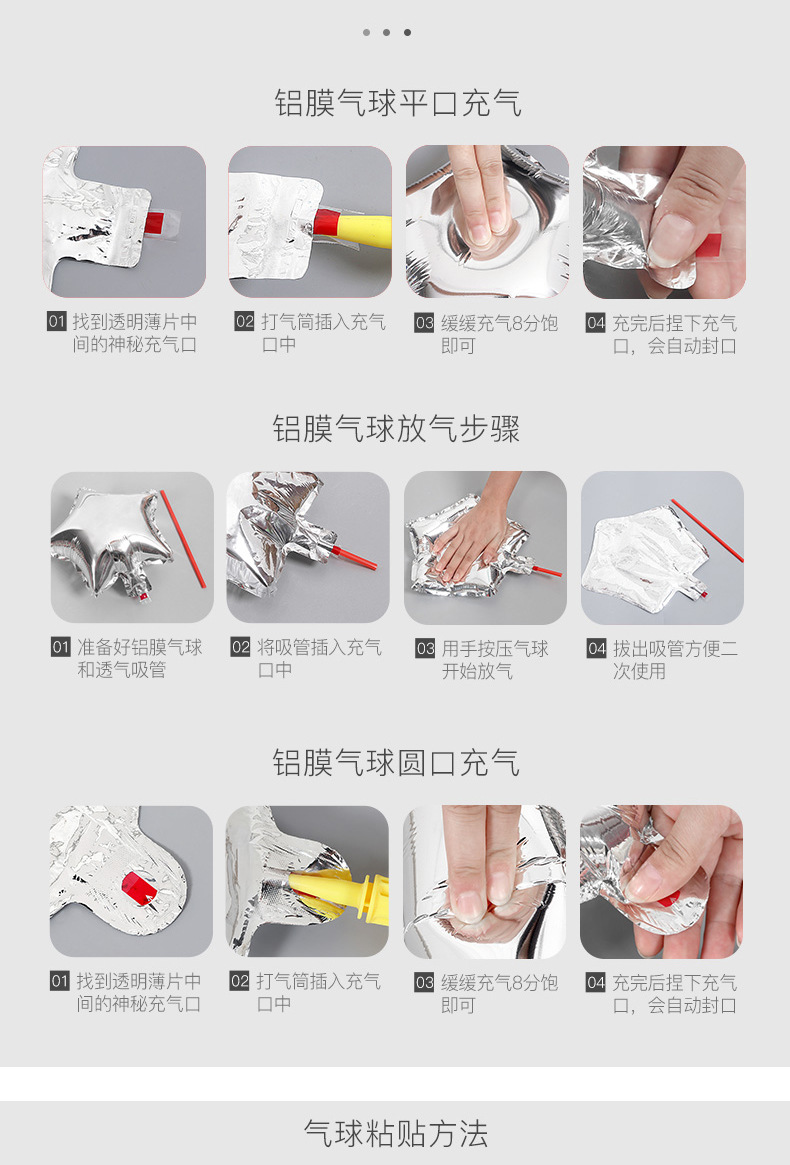 铝膜气球平口充气

01 找到透明薄片中间的神秘充气口

02 打气筒插入充气口中

03 缓缓充气8分饱即可

04 充完后捏下充气口，会自动封口

铝膜气球放气步骤

01 准备好铝膜气球和透气吸管

02 将吸管插入充气口中

03 用手按压气球开始放气

04 拔出吸管方便二次使用

铝膜气球圆口充气

01 找到透明薄片中间的神秘充气口

02 打气筒插入充气口中

03 缓缓充气8分饱即可

04 充完后捏下充气口，会自动封口

气球粘贴方法