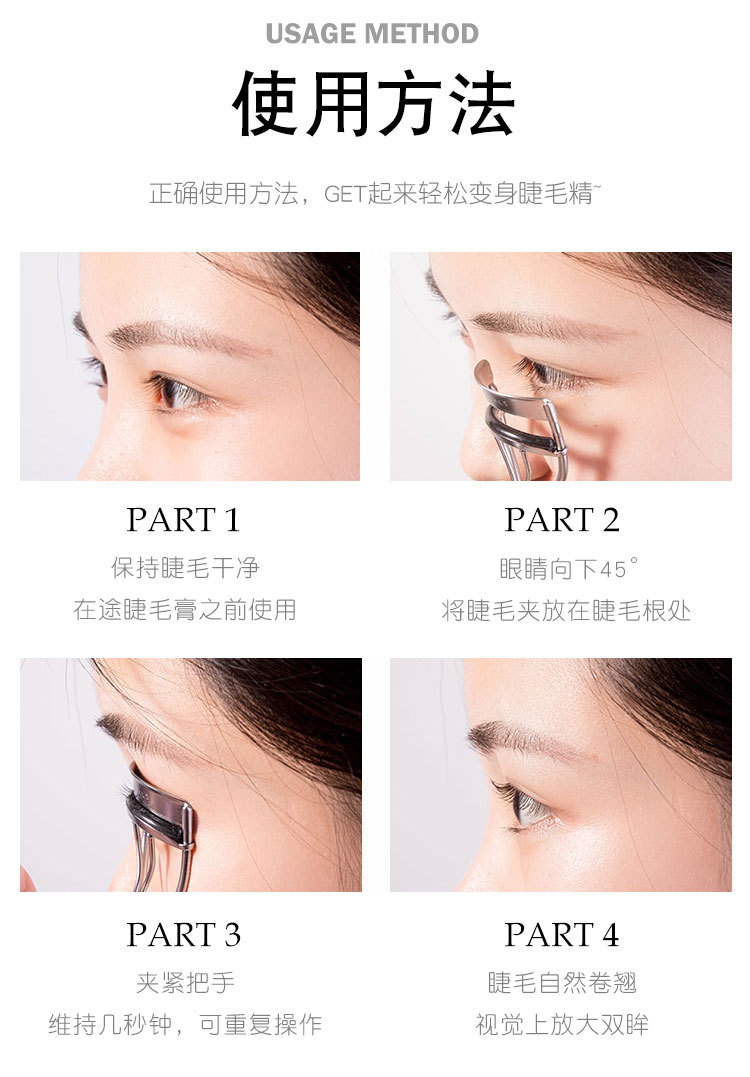 USAGE METHOD

使用方法

正确使用方法，GET起来轻松变身睫毛精~

PART 1

保持睫毛干净

在途睫毛膏之前使用

PART 2

眼睛向下45°

将睫毛夹放在睫毛根处

PART 3

夹紧把手

维持几秒钟，可重复操作

PART 4

睫毛自然卷翘

视觉上放大双眸