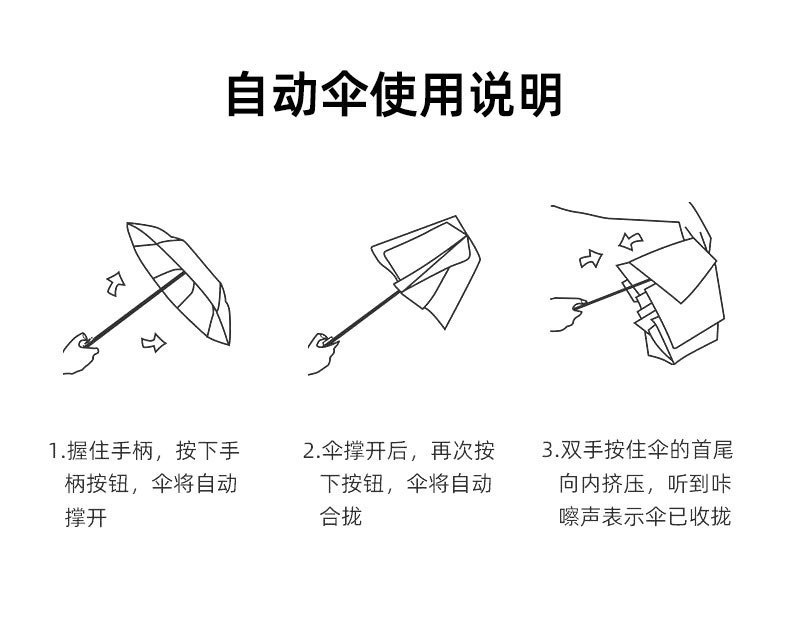 自动伞使用说明

1.握住手柄，按下手柄按钮，伞将自动撑开

2.伞撑开后，再次按下按钮，伞将自动合拢

3.双手按住伞的首尾向内挤压，听到咔嚓声表示伞已收拢