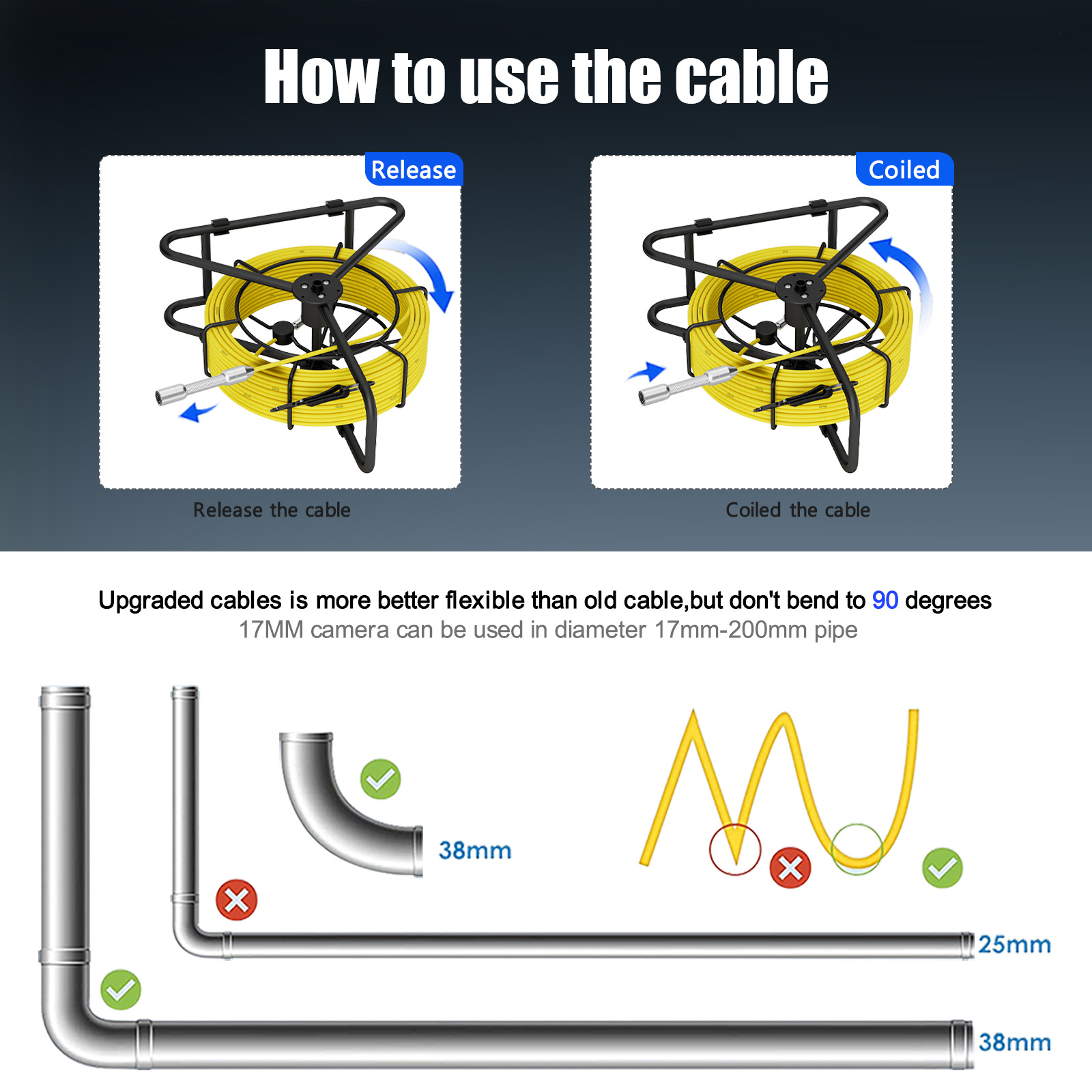 How to use the cable

Release

Release the cable

Coiled

Coiled the cable

Upgraded cables is more better flexible than old cable,but don't bend to 90 degrees
17MM camera can be used in diameter 17mm-200mm pipe

38mm

25mm

38mm