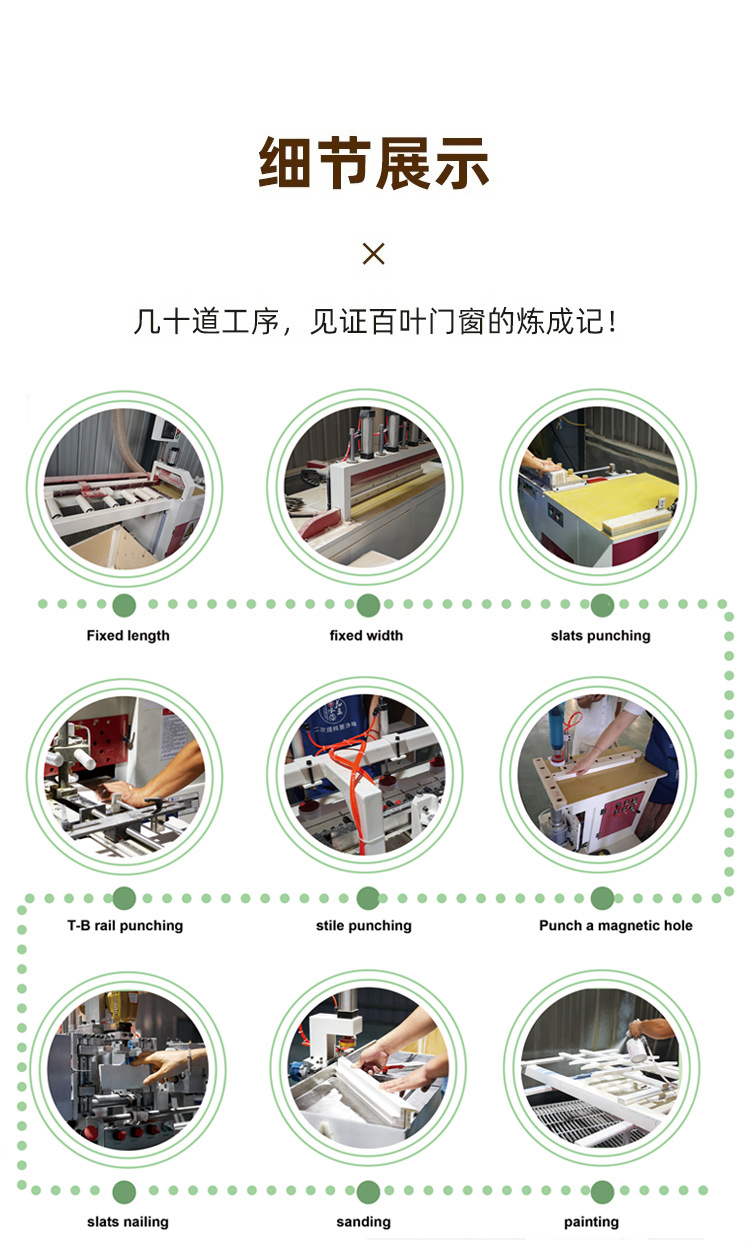 细节展示

×

几十道工序，见证百叶门窗的炼成记！

Fixed length

fixed width

slats punching

T-B rail punching

stile punching

Punch a magnetic hole

slats nailing

sanding

painting