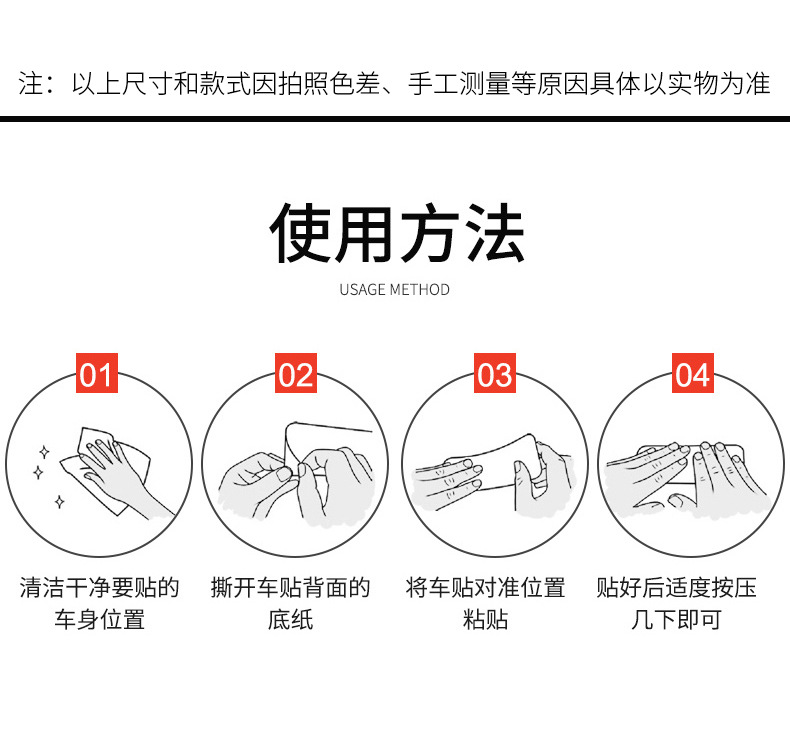 注：以上尺寸和款式因拍照色差、手工测量等原因具体以实物为准

使用方法

USAGE METHOD

01

清洁干净要贴的车身位置

02

撕开车贴背面的底纸

03

将车贴对准位置粘贴

04

贴好后适度按压几下即可