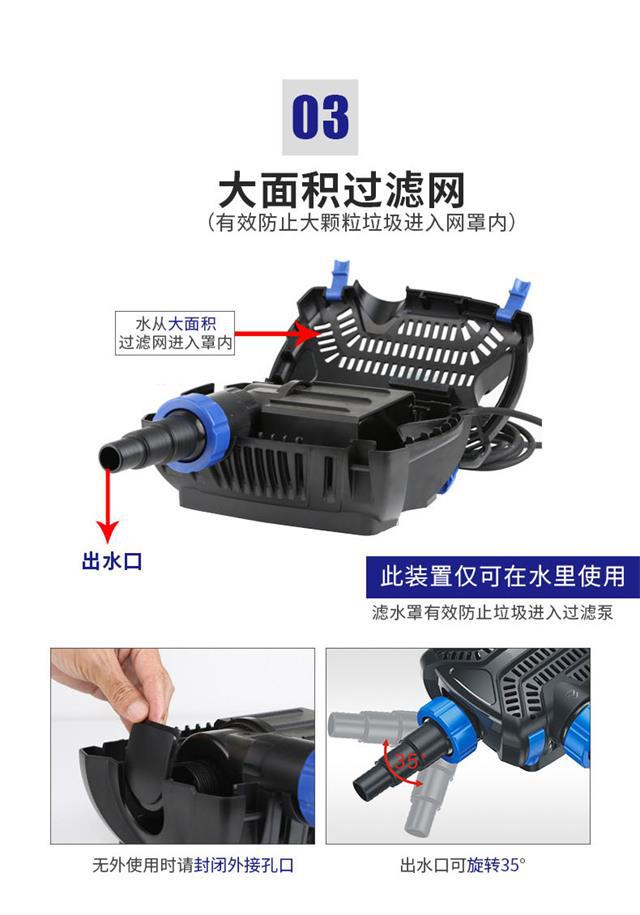 03

大面积过滤网
(有效防止大颗粒垃圾进入网罩内)

水从大面积
过滤网进入罩内

出水口

此装置仅可在水里使用
滤水罩有效防止垃圾进入过滤泵

35°

无外使用时请封闭外接孔口

出水口可旋转35°