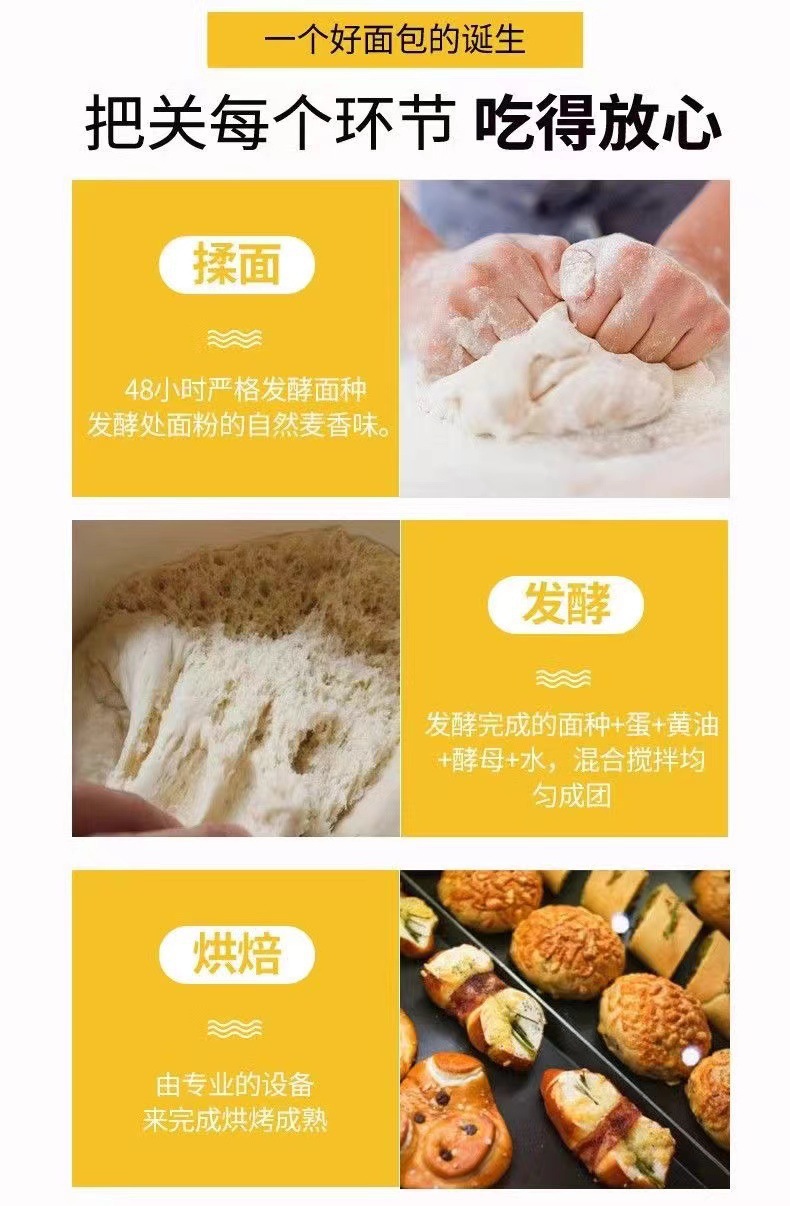 一个好面包的诞生

把关每个环节 吃得放心

揉面

48小时严格发酵面种
发酵处面粉的自然麦香味。

发酵

发酵完成的面种+蛋+黄油+酵母+水，混合搅拌均匀成团

烘焙

由专业的设备
来完成烘烤成熟