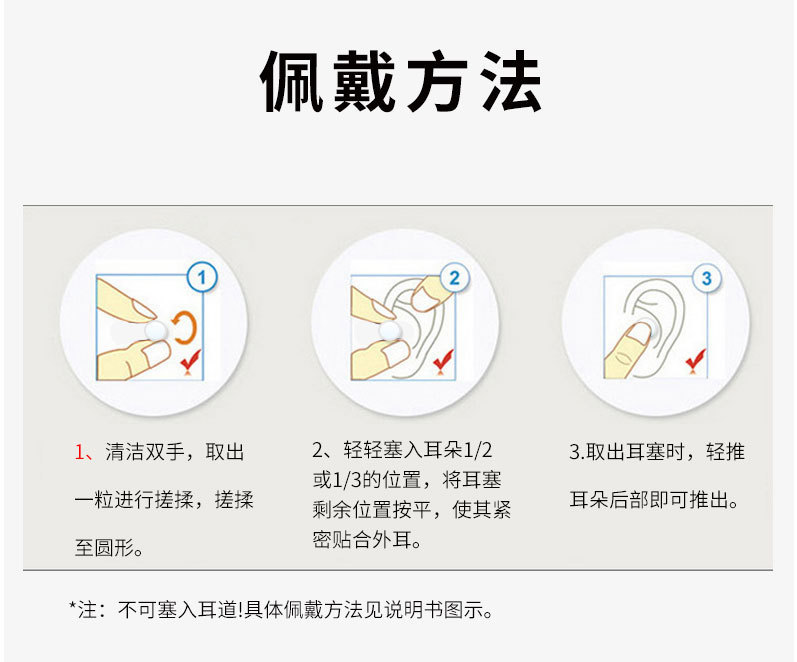 佩戴方法

1

2

3

1、清洁双手，取出一粒进行搓揉，搓揉至圆形。

2、轻轻塞入耳朵1/2或1/3的位置，将耳塞剩余位置按平，使其紧密贴合外耳。

3.取出耳塞时，轻推耳朵后部即可推出。

*注：不可塞入耳道!具体佩戴方法见说明书图示。