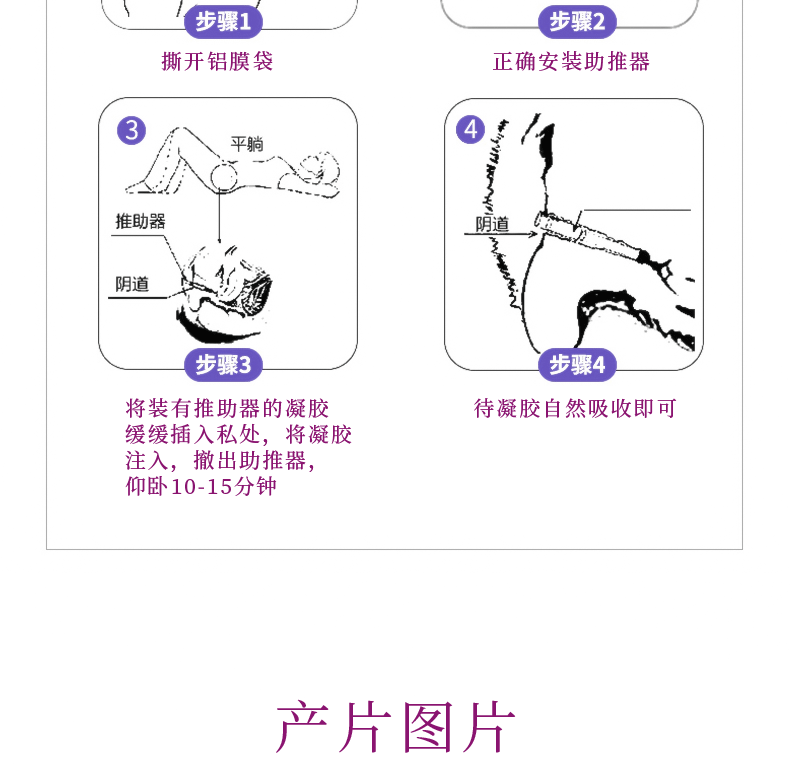 步骤1

撕开铝膜袋

步骤2

正确安装助推器

3

平躺

推助器

阴道

步骤3

将装有推助器的凝胶缓缓插入私处，将凝胶注入，撤出助推器，仰卧10-15分钟

4

阴道

步骤4

待凝胶自然吸收即可

产片图片