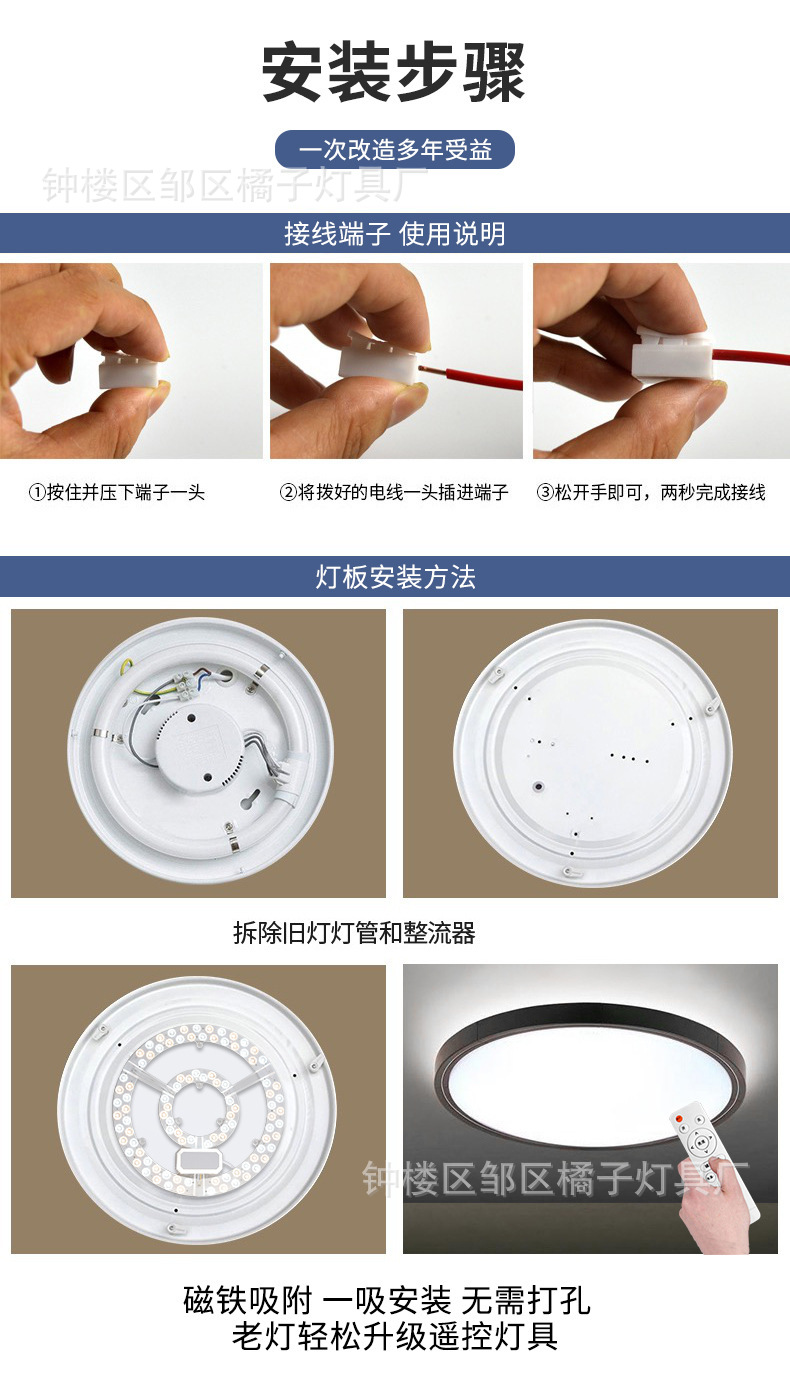 安装步骤

一次改造多年受益

钟楼区邹区橘子灯具厂

接线端子 使用说明

①按住并压下端子一头

②将拨好的电线一头插进端子

③松开手即可，两秒完成接线

灯板安装方法

拆除旧灯灯管和整流器

钟楼区邹区橘子灯具厂

磁铁吸附 一吸安装 无需打孔
老灯轻松升级遥控灯具