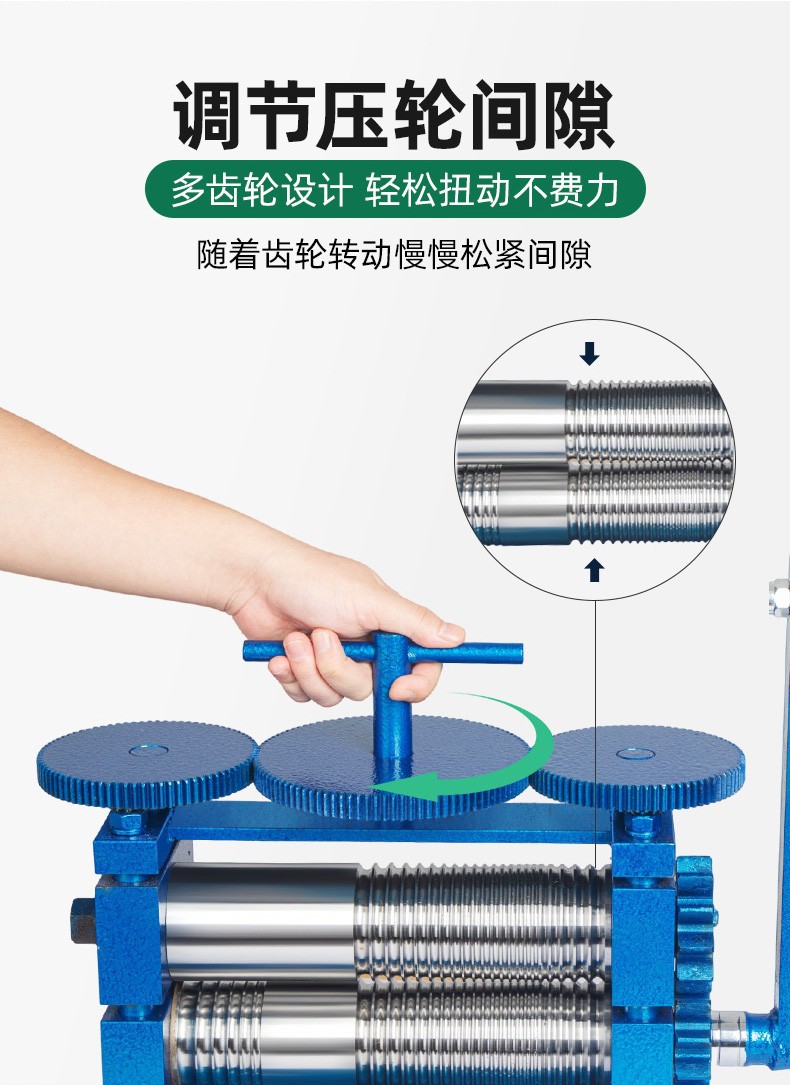 调节压轮间隙

多齿轮设计 轻松扭动不费力

随着齿轮转动慢慢松紧间隙