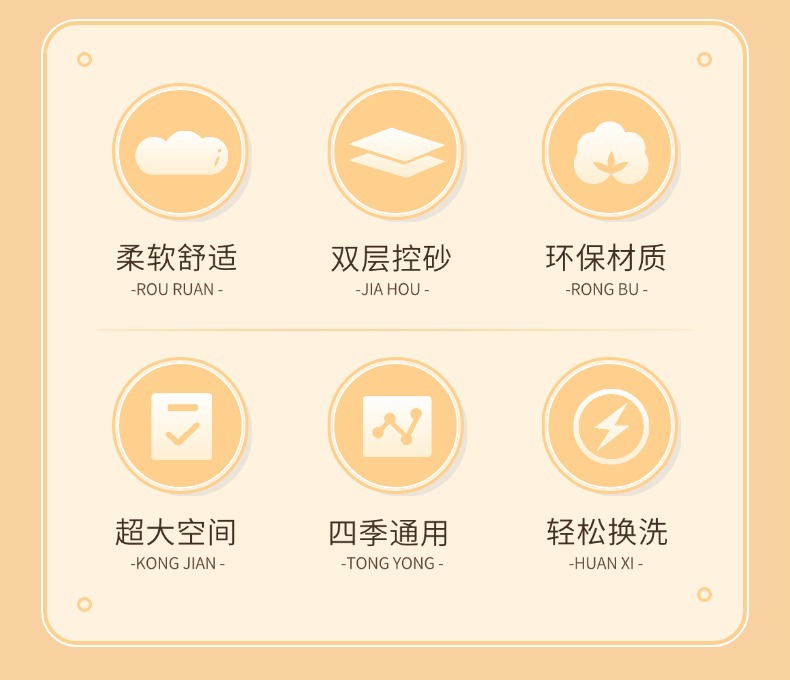 柔软舒适
-ROU RUAN -

双层控砂
-JIA HOU -

环保材质
-RONG BU -

超大空间
-KONG JIAN -

四季通用
-TONG YONG -

轻松换洗
-HUAN XI -