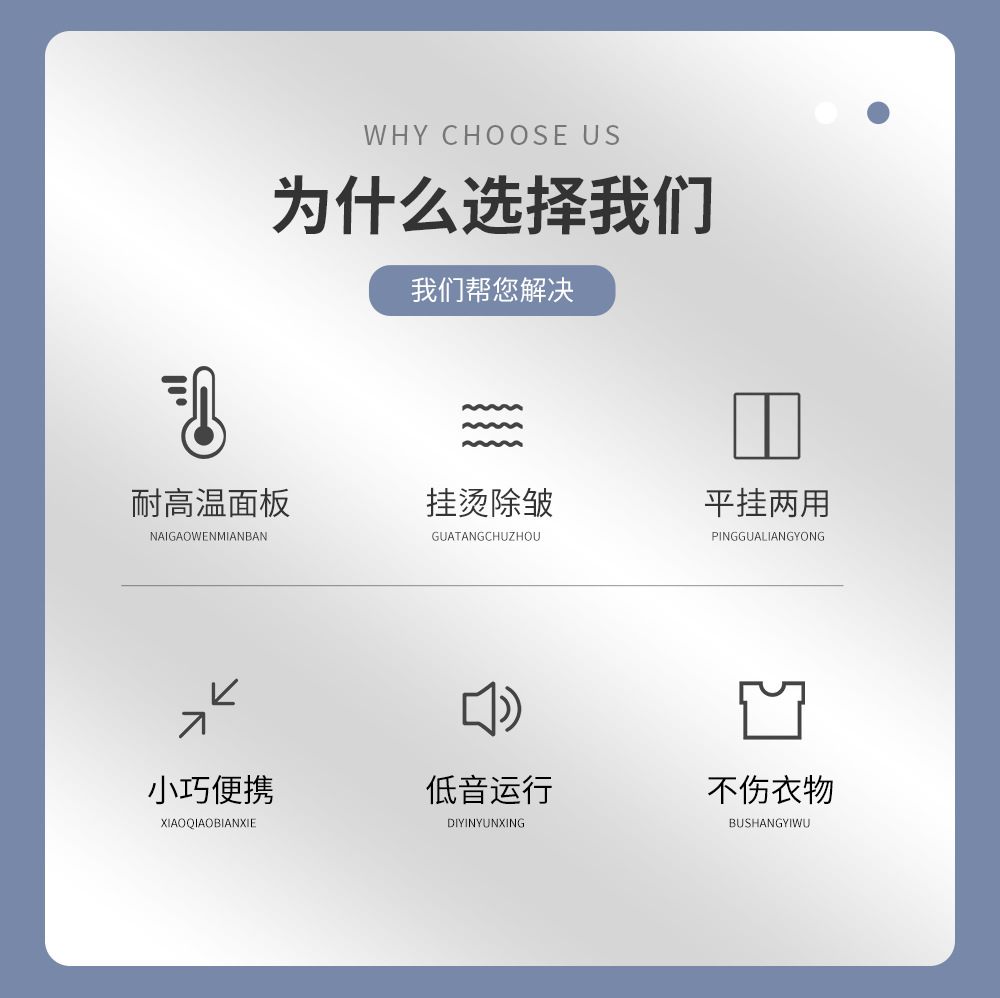 WHY CHOOSE US

为什么选择我们

我们帮您解决

耐高温面板
NAIGAOWENMIANBAN

挂烫除皱
GUATANGCHUZHOU

平挂两用
PINGGUALIANGYONG

小巧便携
XIAOQIAOBIANXIE

低音运行
DIYINYUNXING

不伤衣物
BUSHANGYIWU