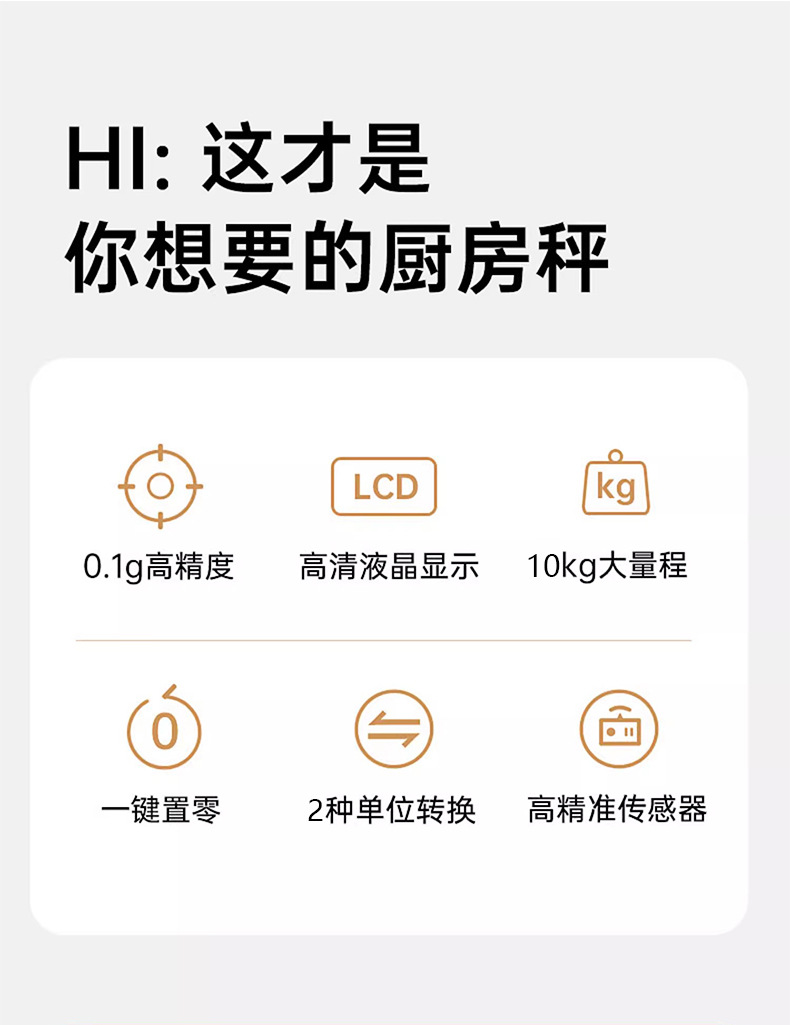 HI: 这才是
你想要的厨房秤

LCD

kg

0.1g高精度 高清液晶显示 10kg大量程

0

一键置零 2种单位转换 高精准传感器