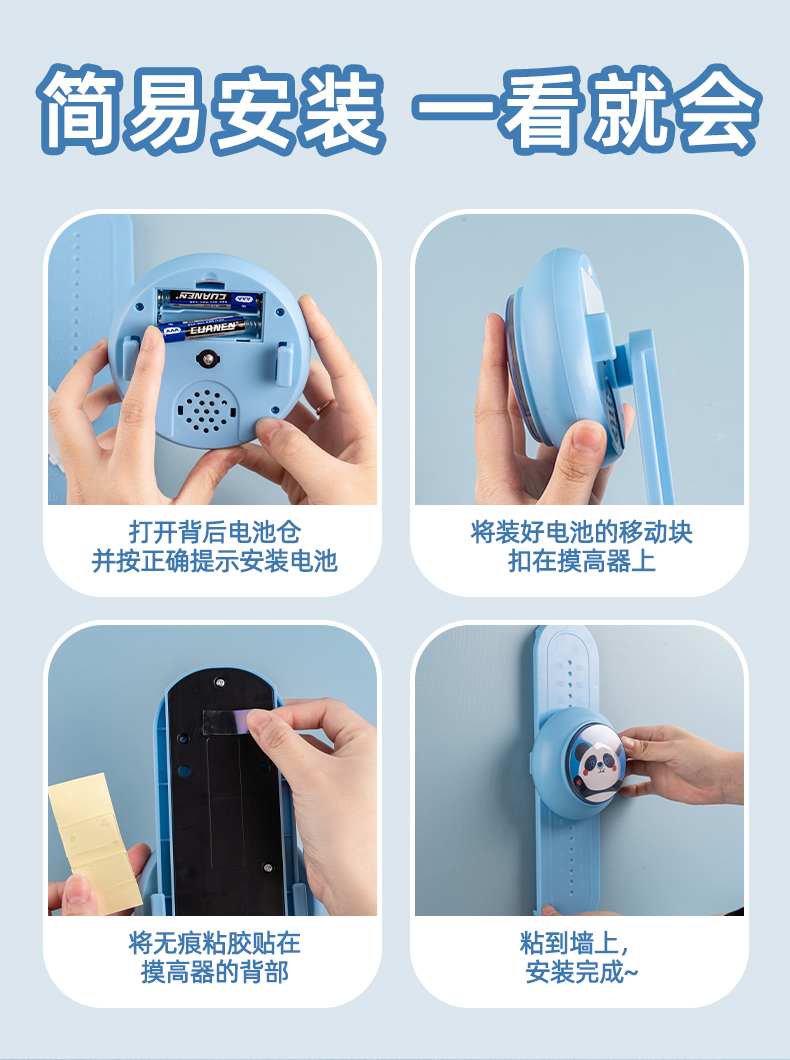 简易安装 一看就会

AAA CUANEN

AAA CUANEN

打开背后电池仓
并按正确提示安装电池

将装好电池的移动块
扣在摸高器上

将无痕粘胶贴在
摸高器的背部

粘到墙上，
安装完成~