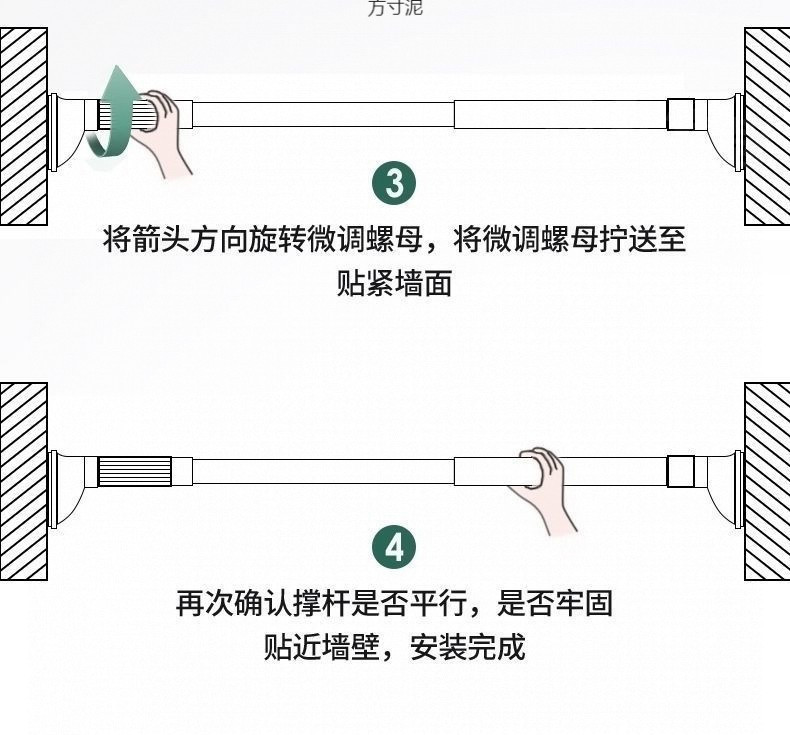 方寸泥

3

将箭头方向旋转微调螺母，将微调螺母拧送至贴紧墙面

4

再次确认撑杆是否平行，是否牢固贴近墙壁，安装完成