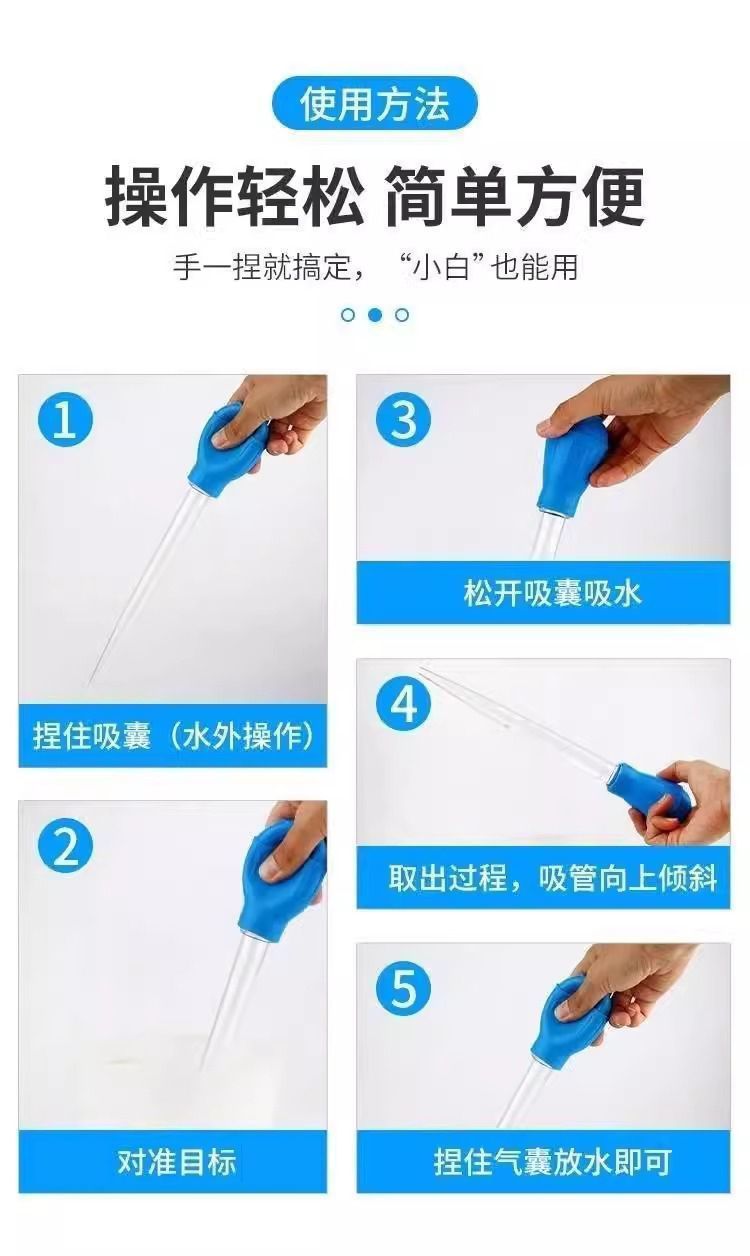 使用方法

操作轻松 简单方便

手一捏就搞定，“小白”也能用

1
捏住吸囊（水外操作）

2
对准目标

3
松开吸囊吸水

4
取出过程，吸管向上倾斜

5
捏住气囊放水即可