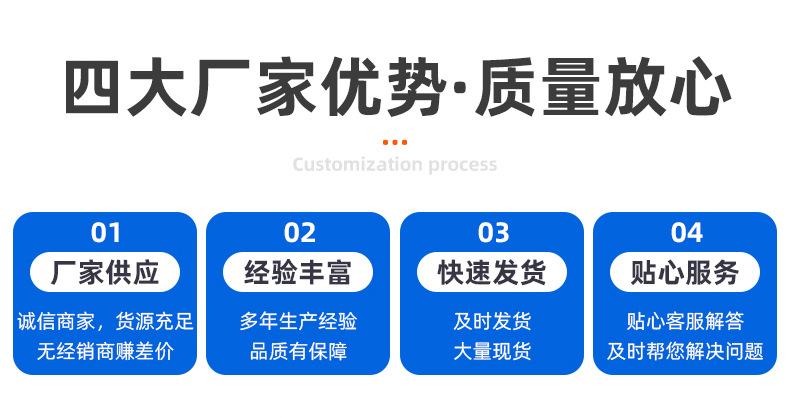 四大厂家优势·质量放心

Customization process

01
厂家供应
诚信商家，货源充足
无经销商赚差价

02
经验丰富
多年生产经验
品质有保障

03
快速发货
及时发货
大量现货

04
贴心服务
贴心客服解答
及时帮您解决问题